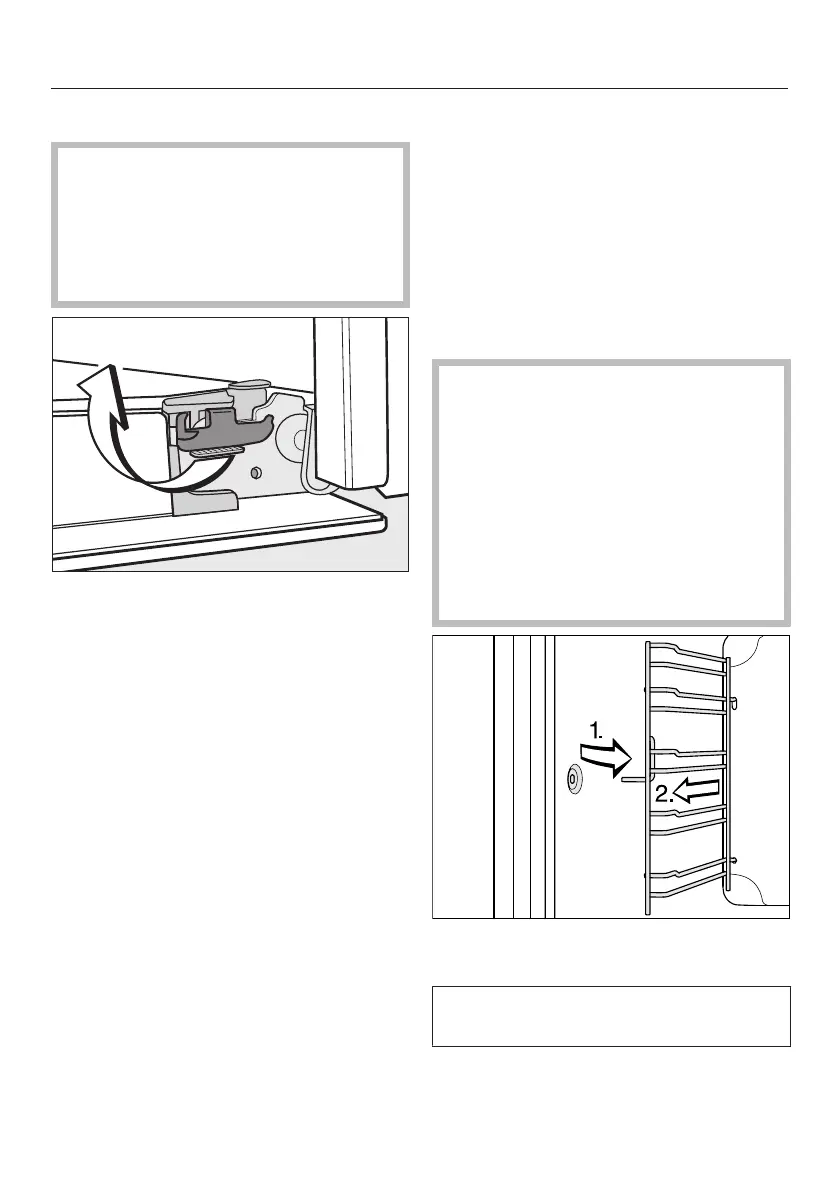 1.

2.