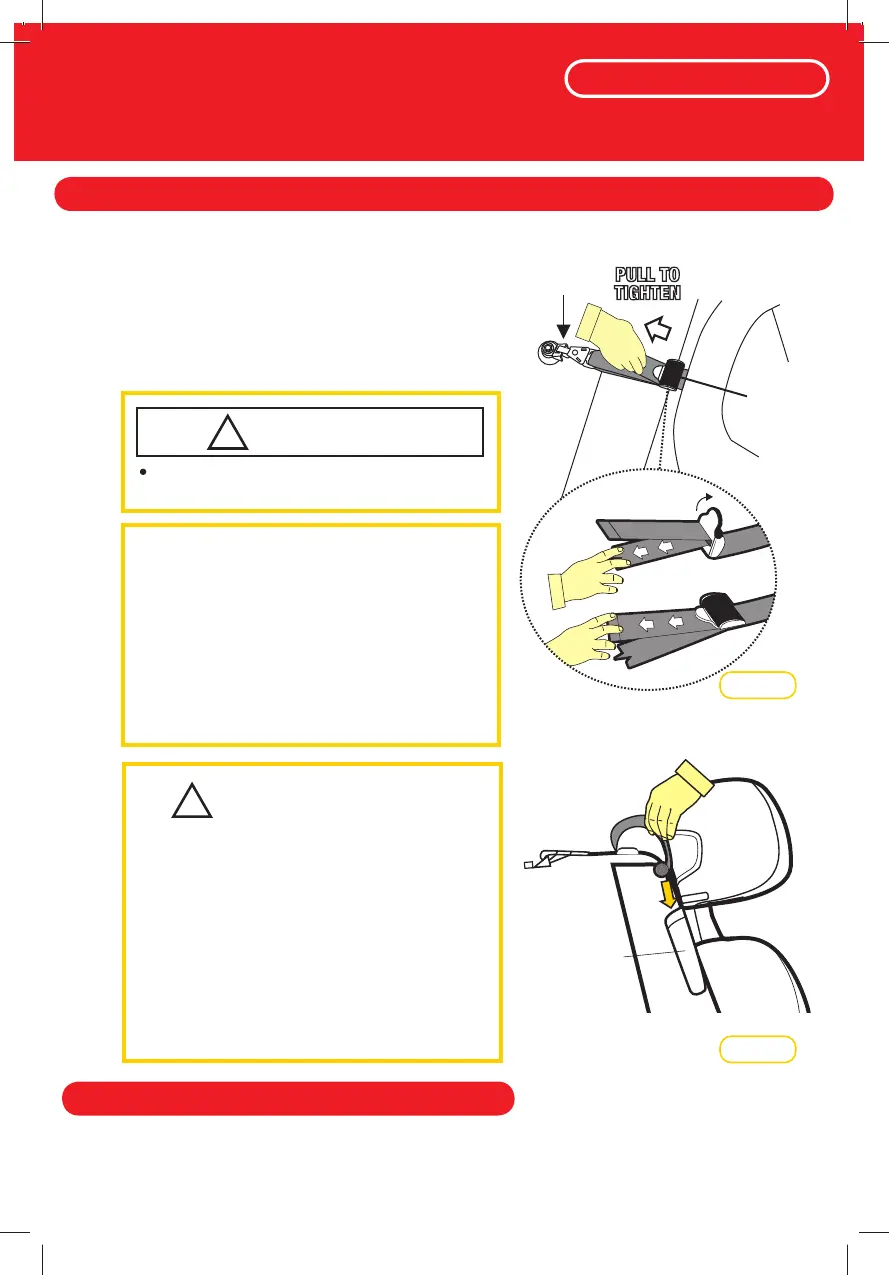 PULL TO TIGHTEN