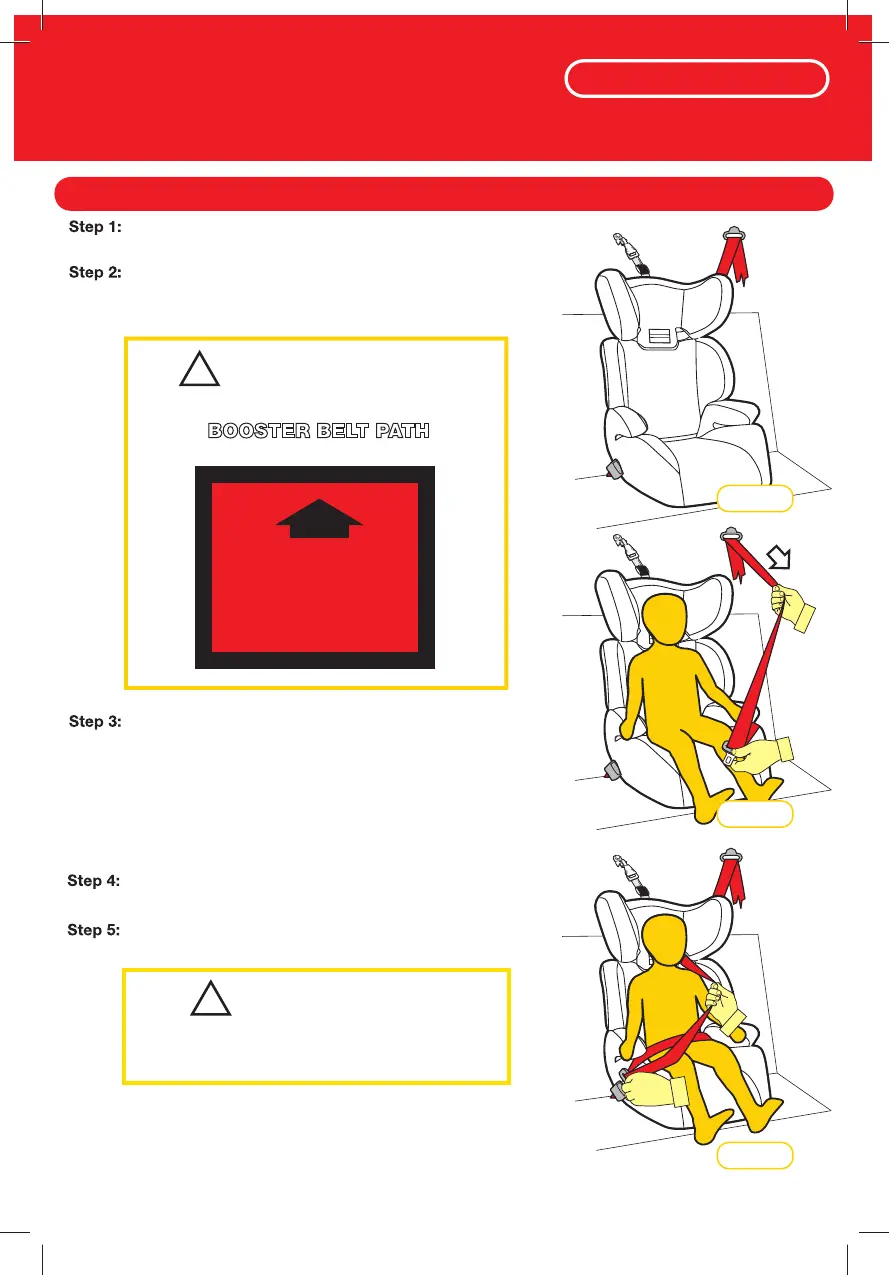 Step 1:

Step 2:

BOOSTER BELT PATH

Step 3:

Step 4:

Step 5: