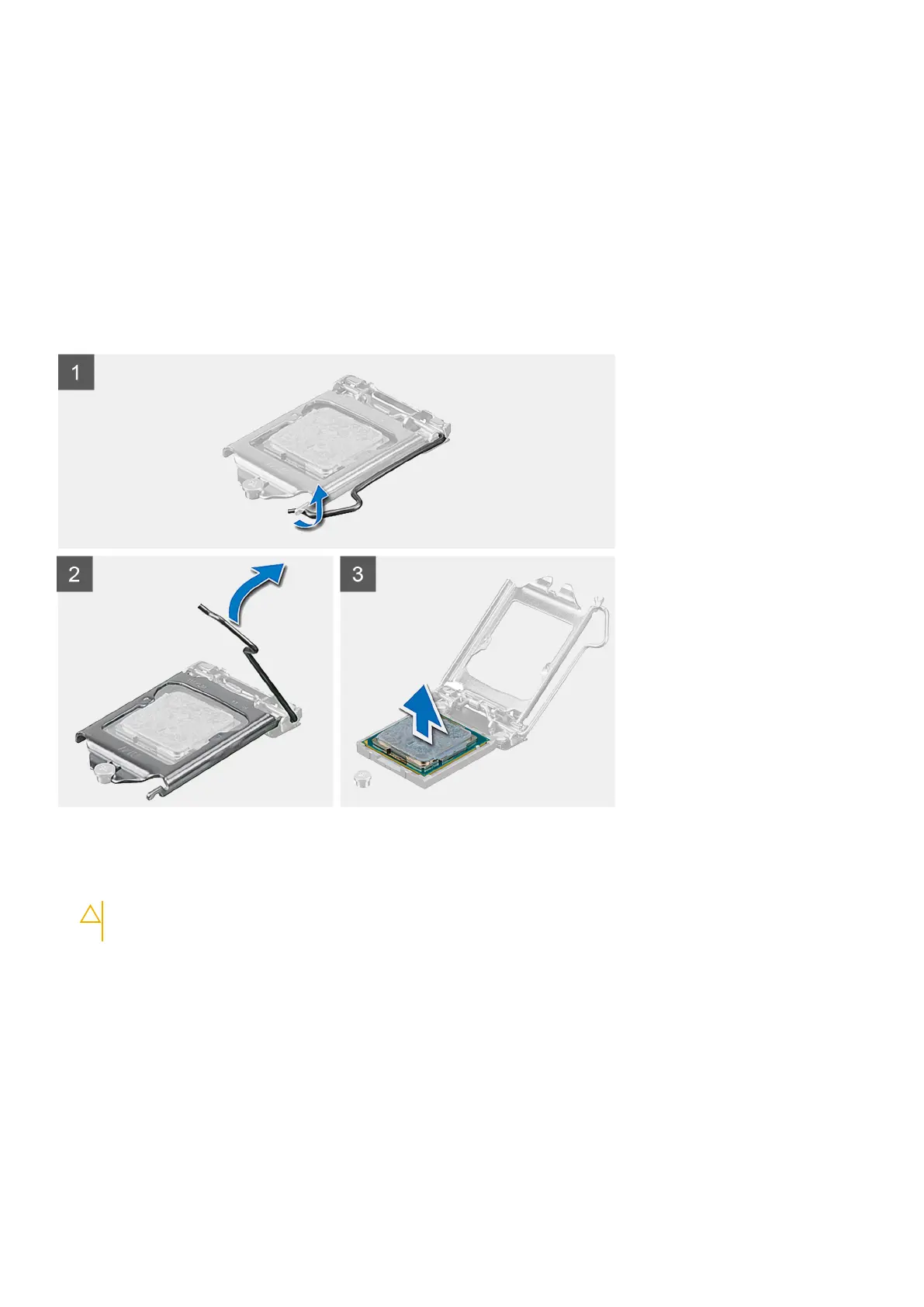 1

2

3