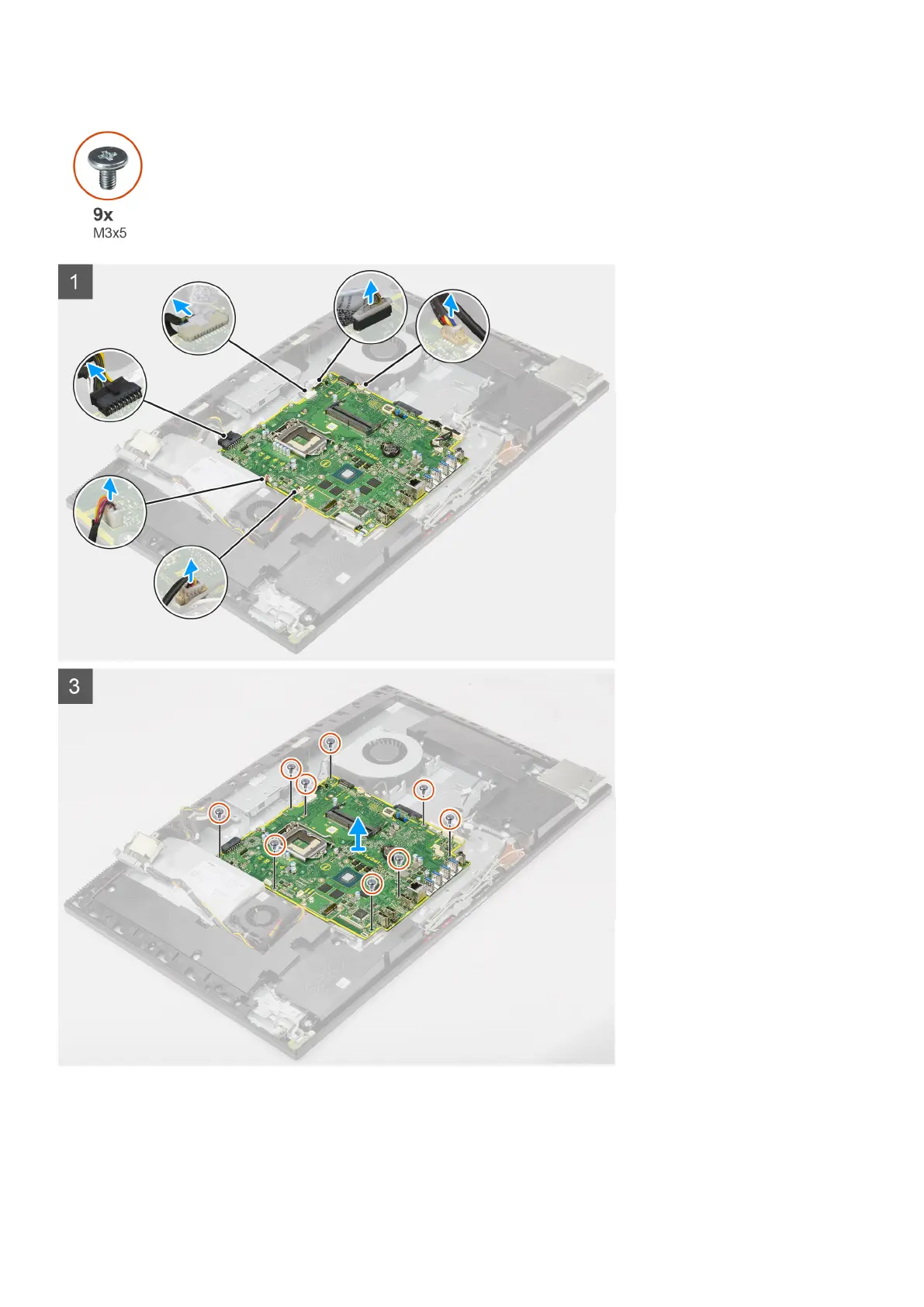 9x
M3x5

1

3