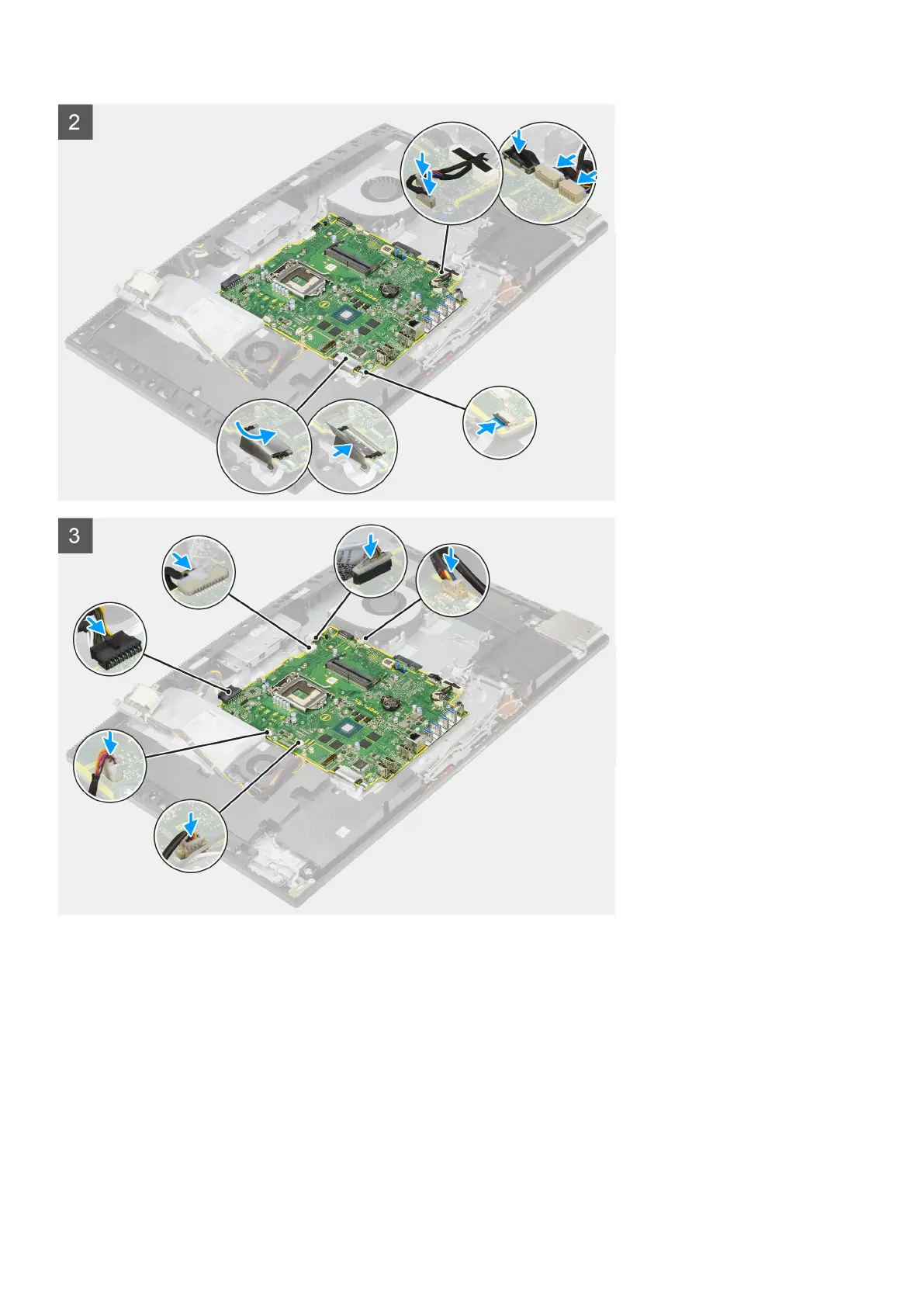 2

3