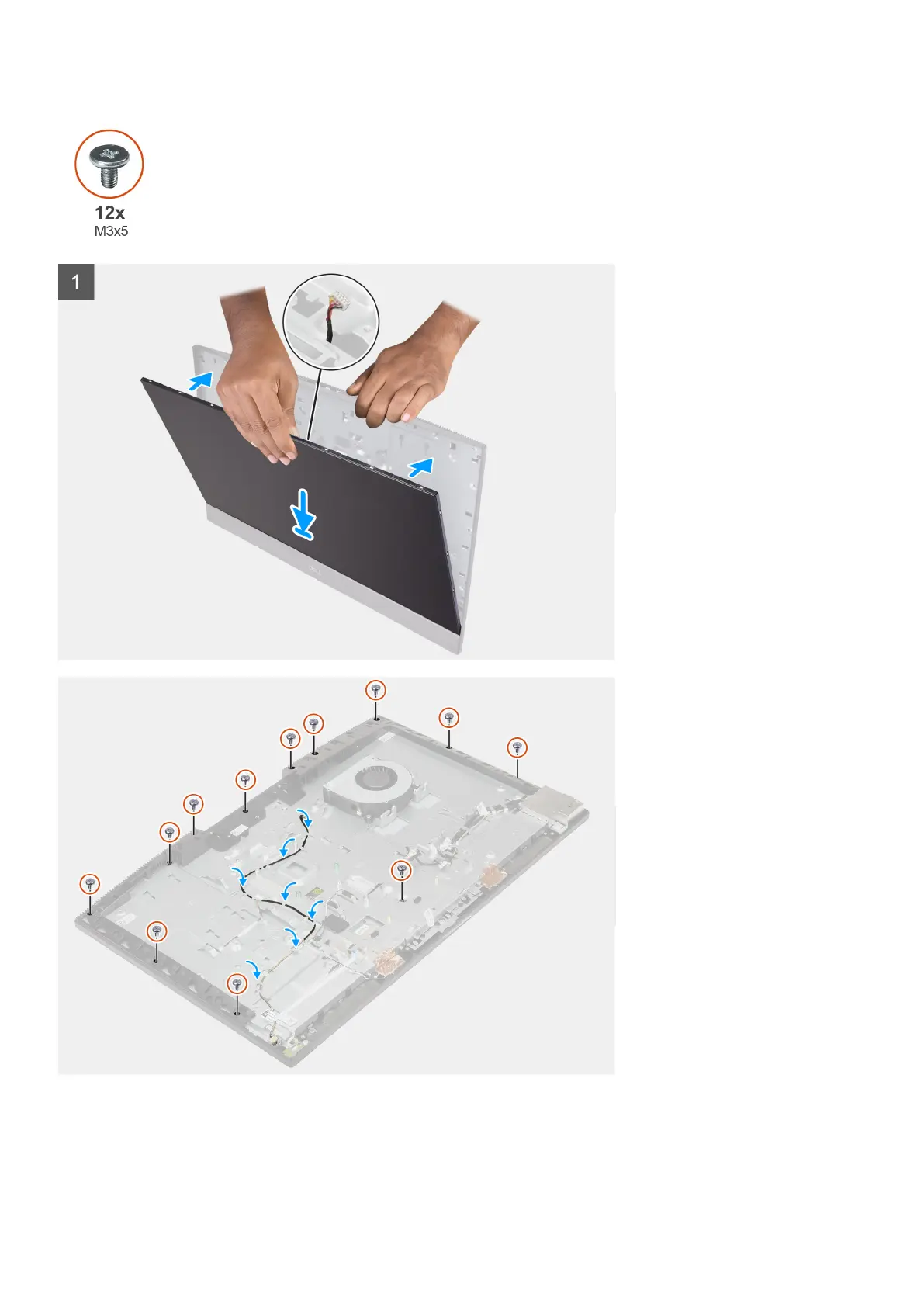 12x
M3x5

1