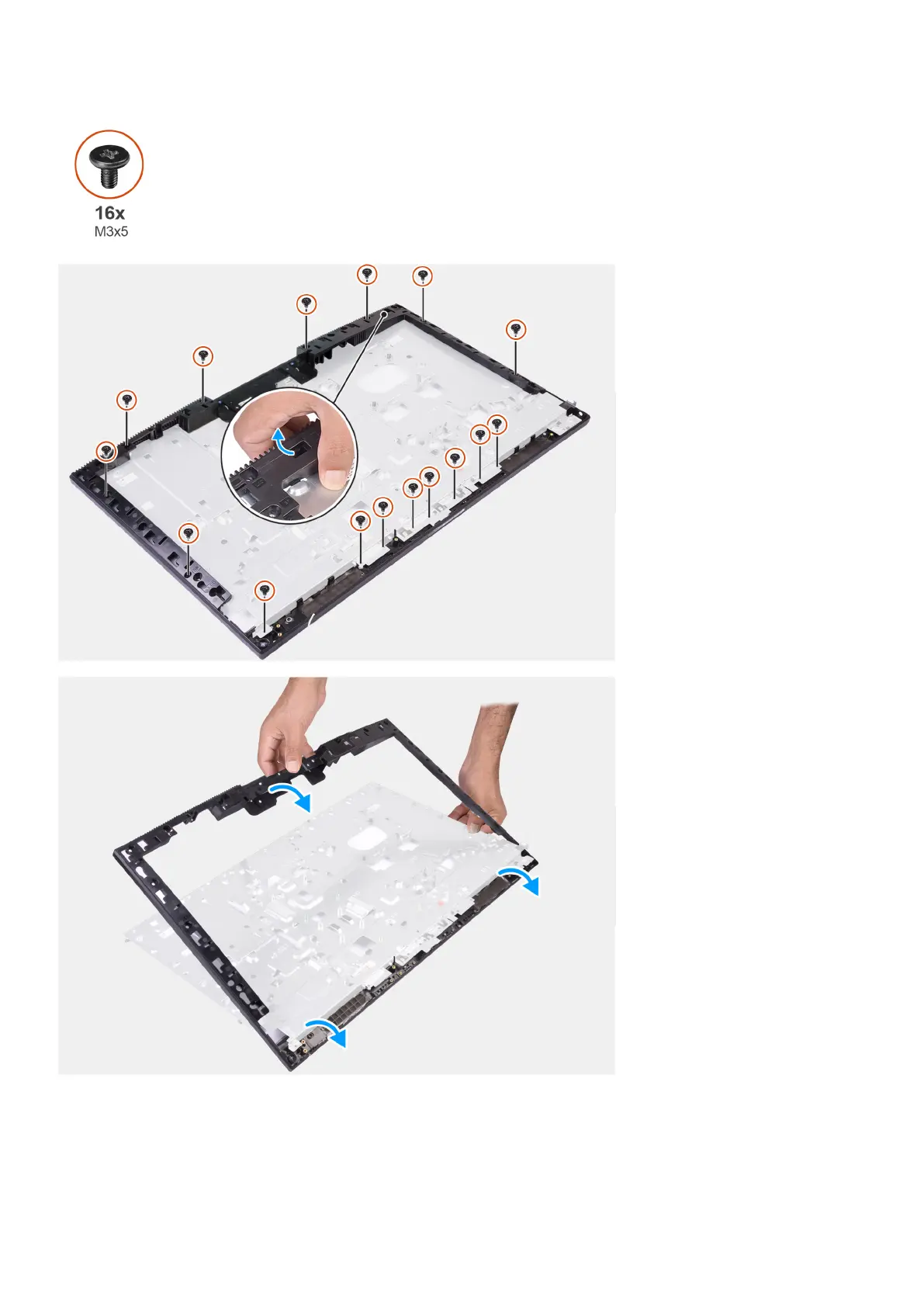 16x
M3x5