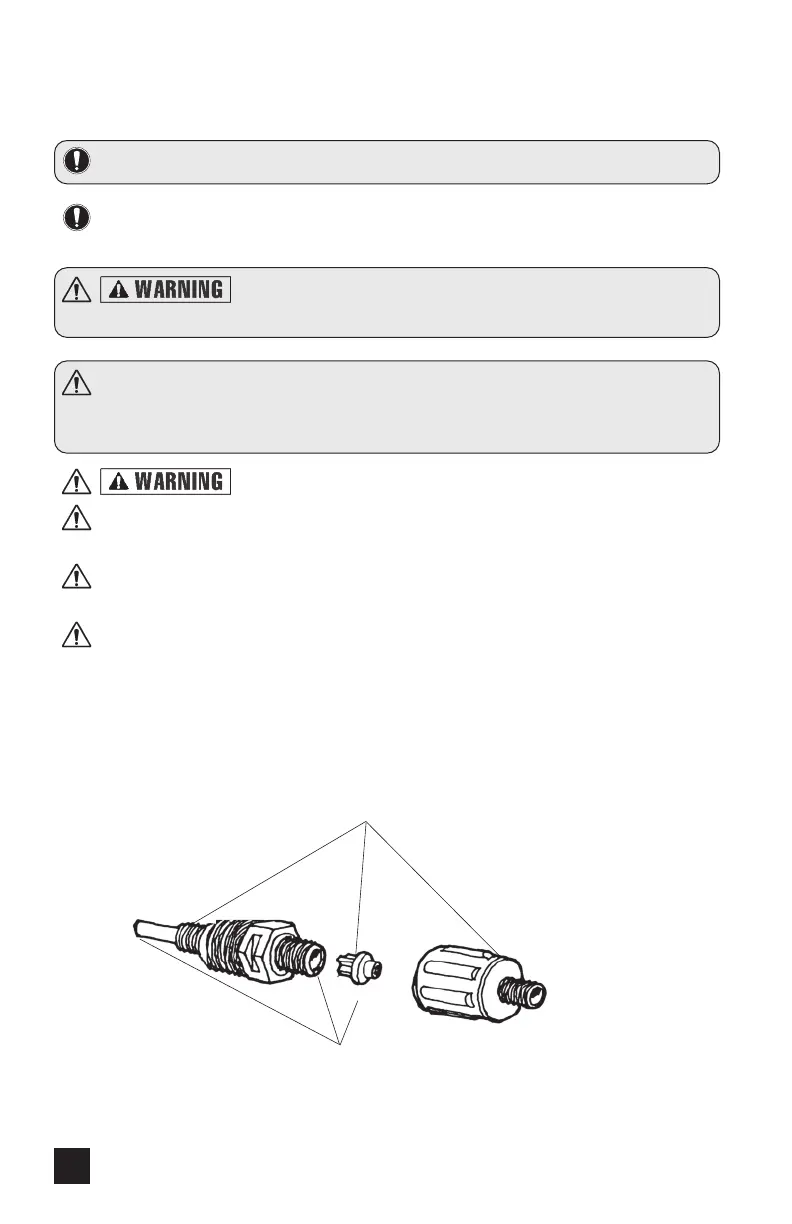 WARNING

WARNING