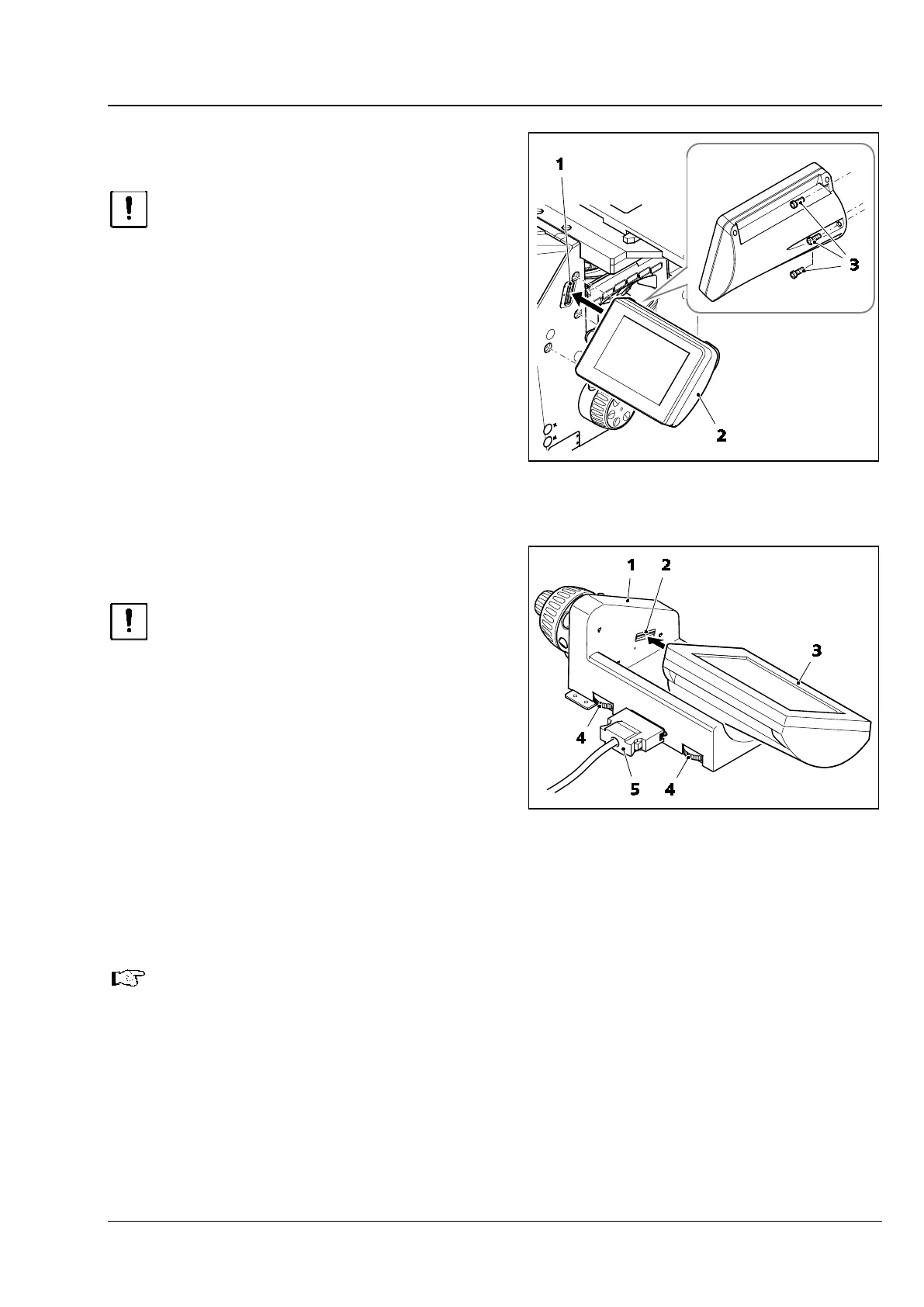 1

3

2

1 2

3

4

5 4