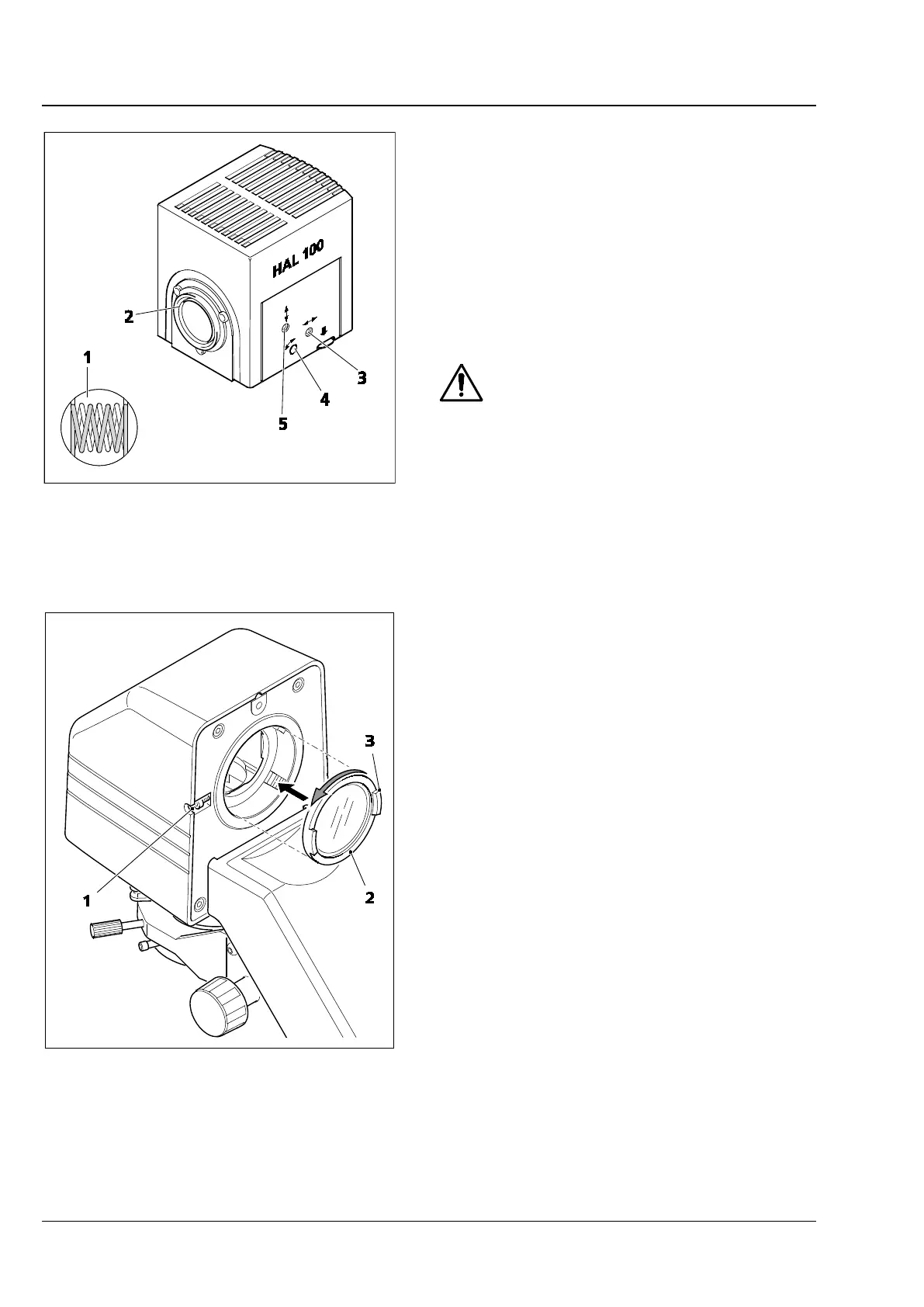 HAL 100

2

1

3

4

5

3

1

2