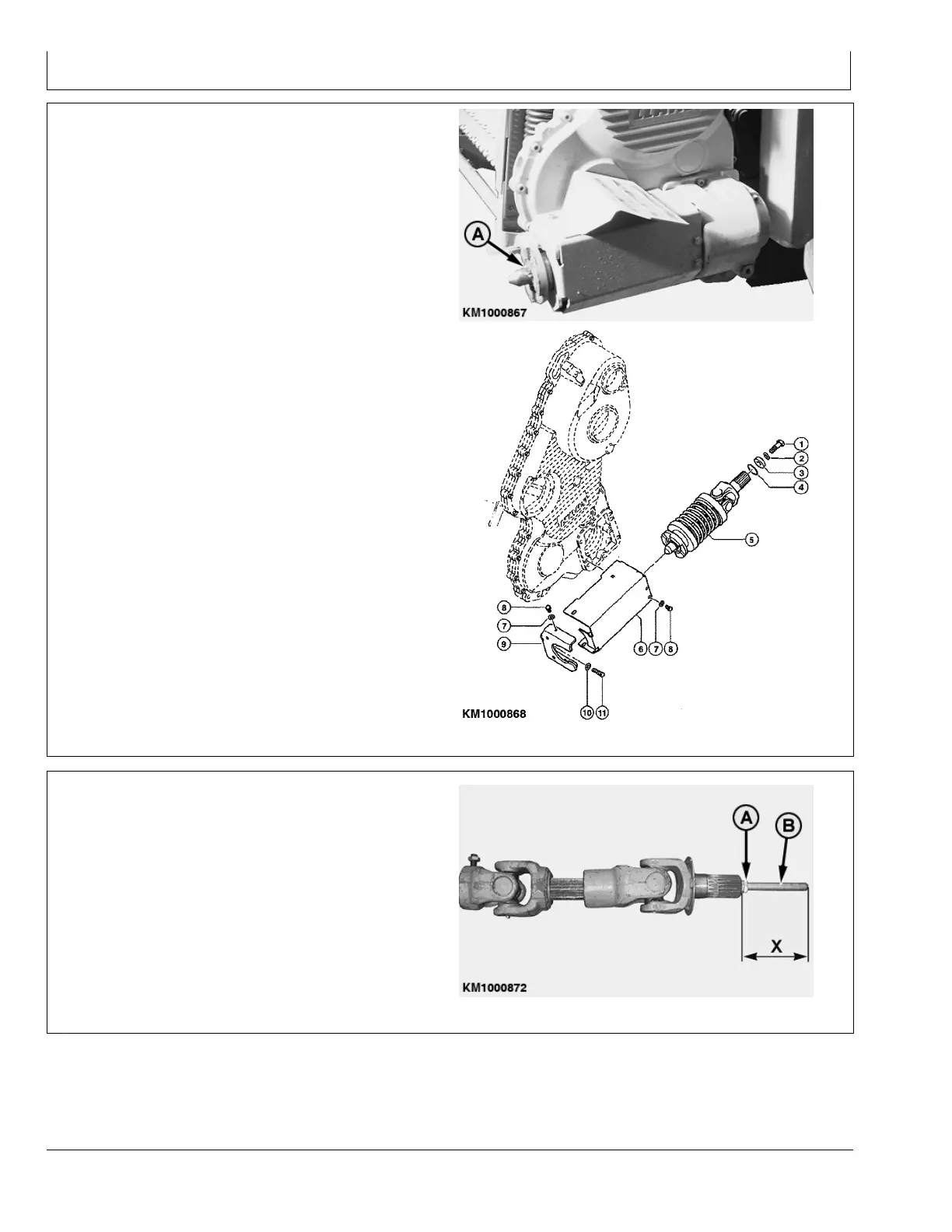 A

KM1000867

1
2
3
4
5
8
7
9
6
7
8
10
11

KM1000868

A
B
X

KM1000872