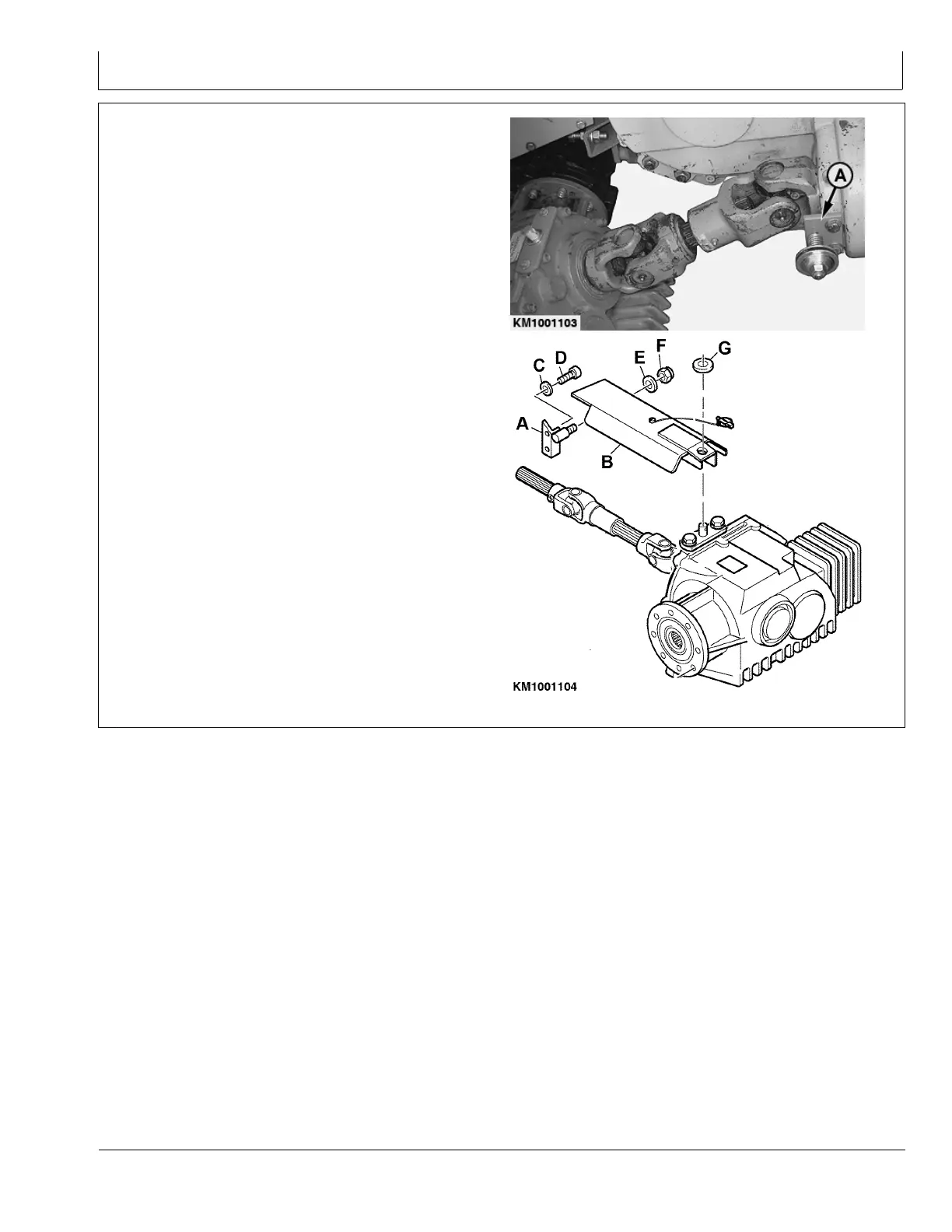 A

KM1001103

C D E F G

A

B

KM1001104