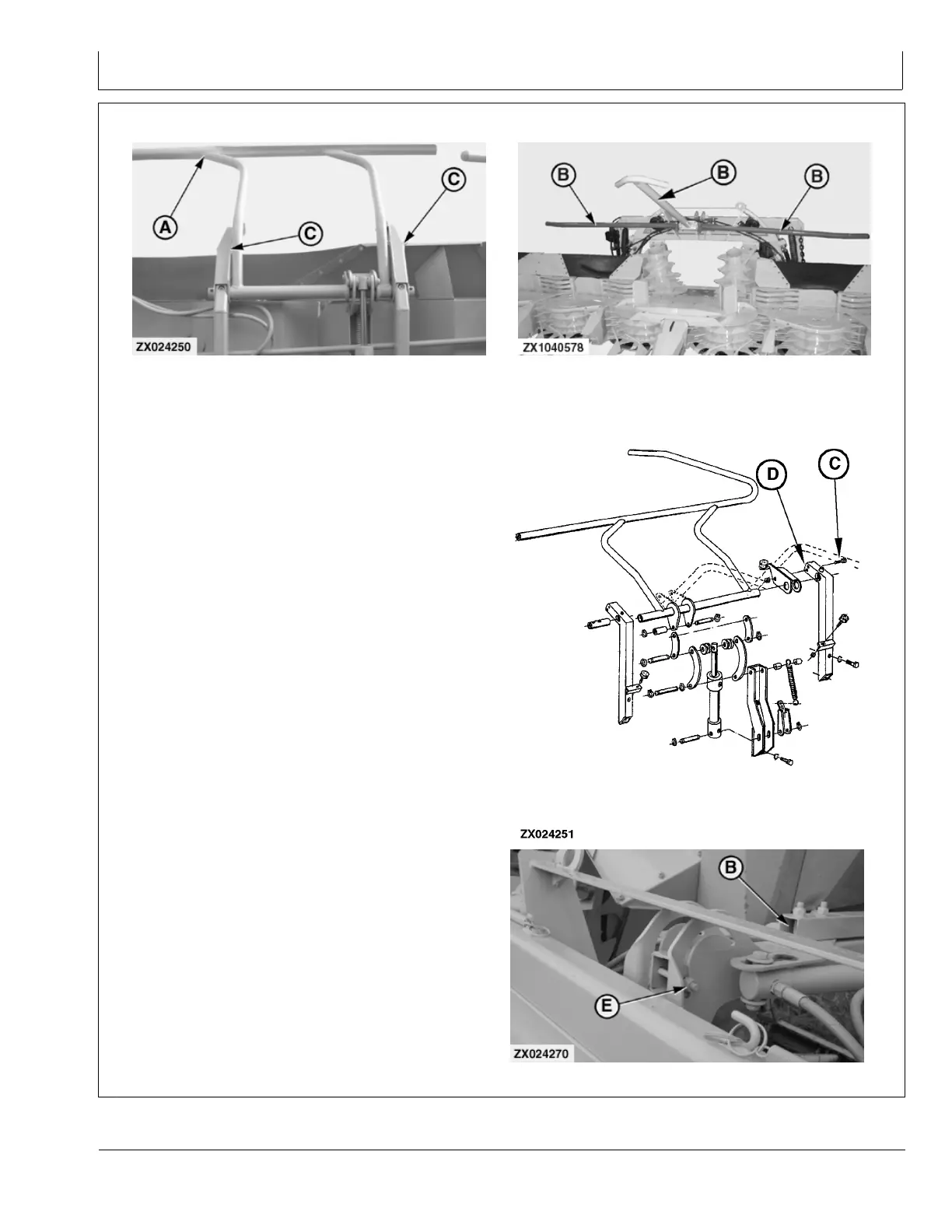 A
C
C
ZX024250

B
B
B
ZX1040578

D
C
ZX024251

B
E
ZX024270