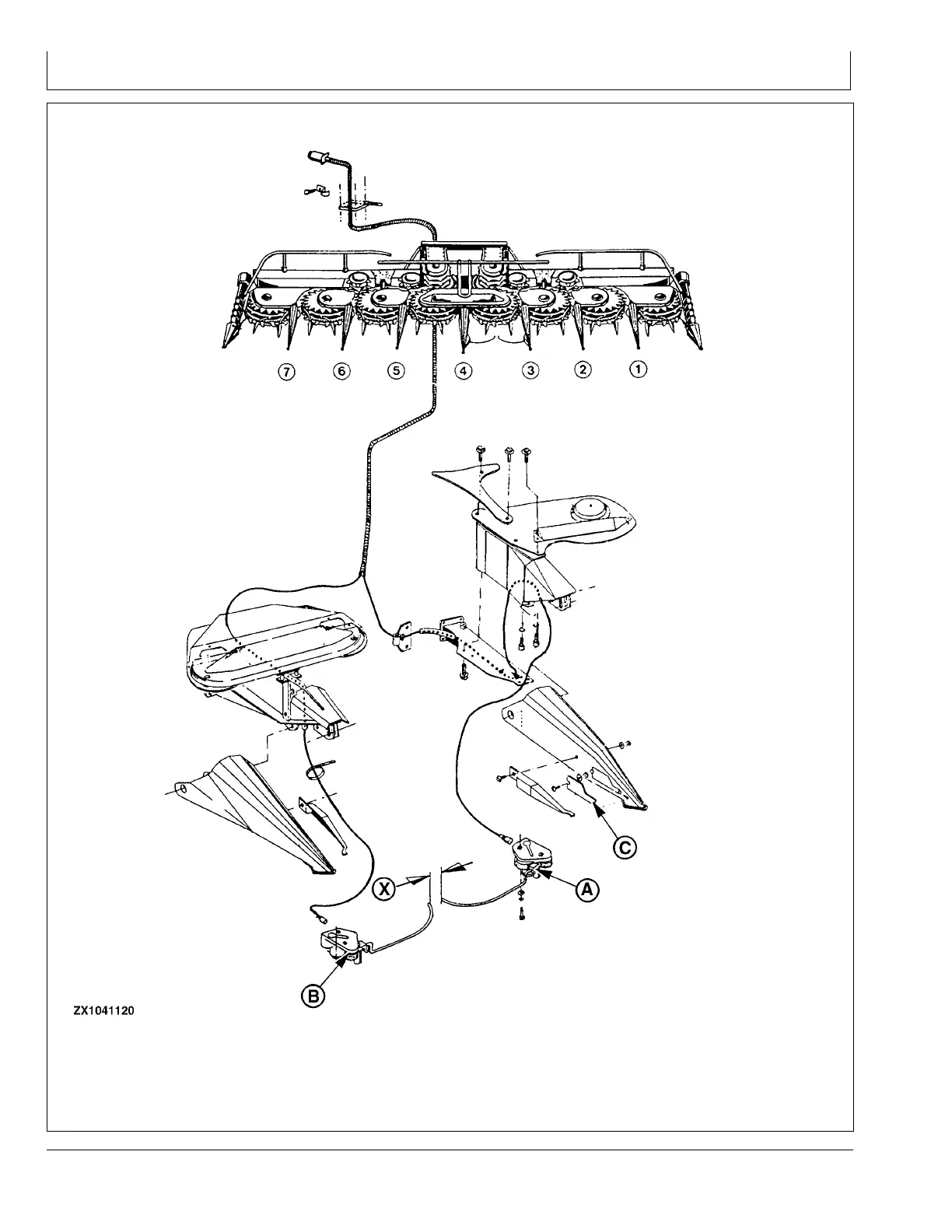 7 6 5 4 3 2 1

C

X

A

B

ZX1041120