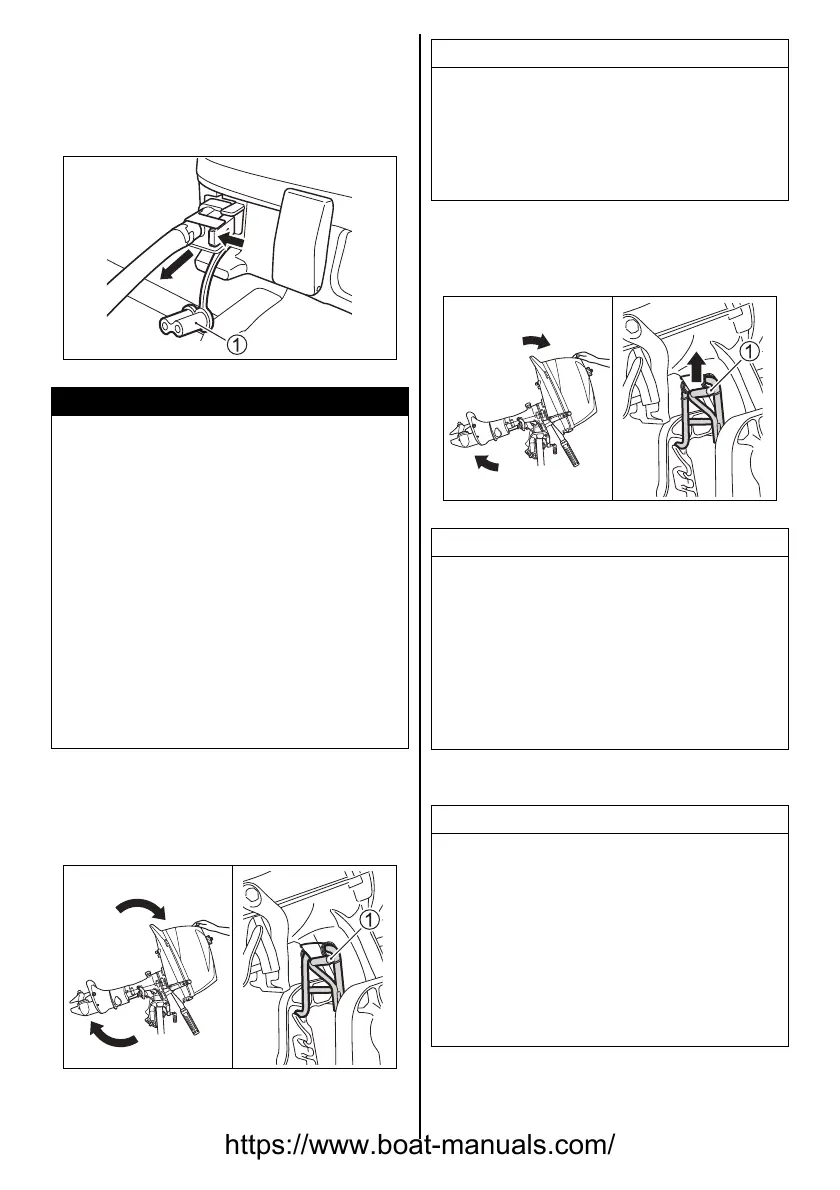 1

1

1

https://www.boat-manuals.com/