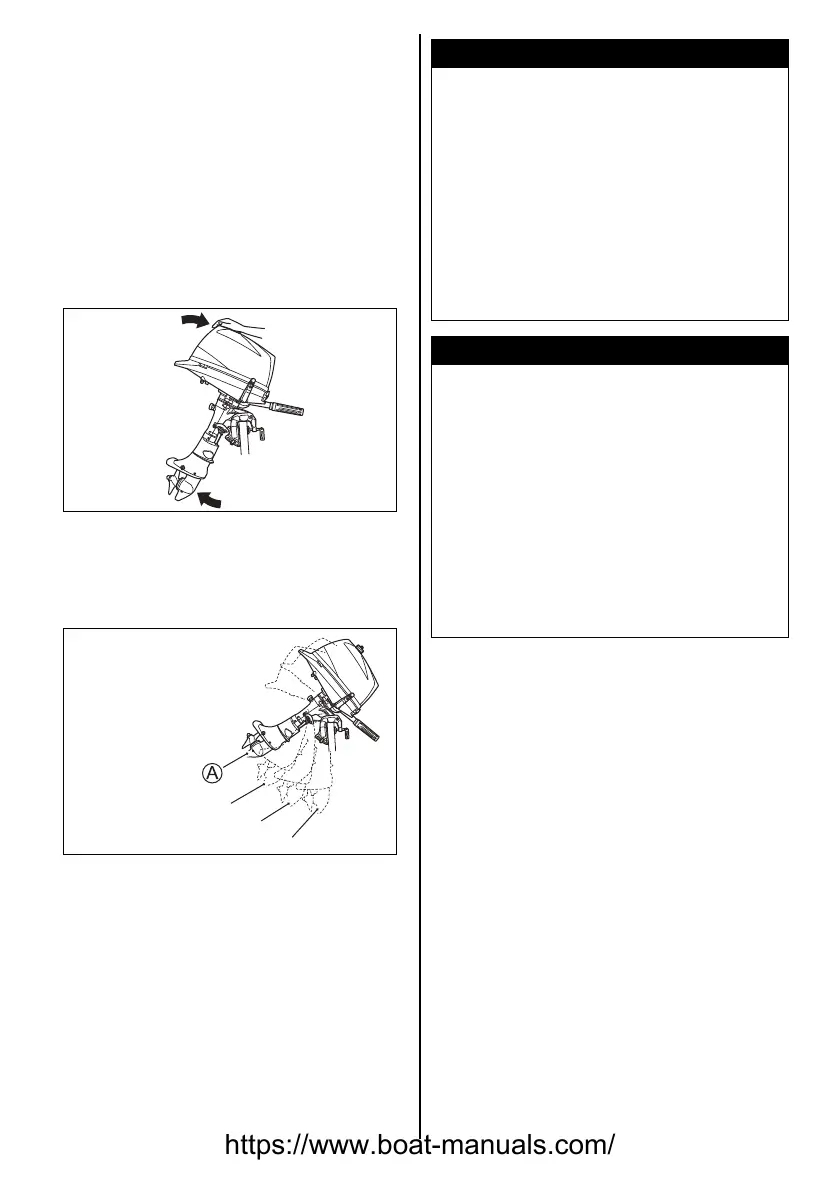 A

https://www.boat-manuals.com/