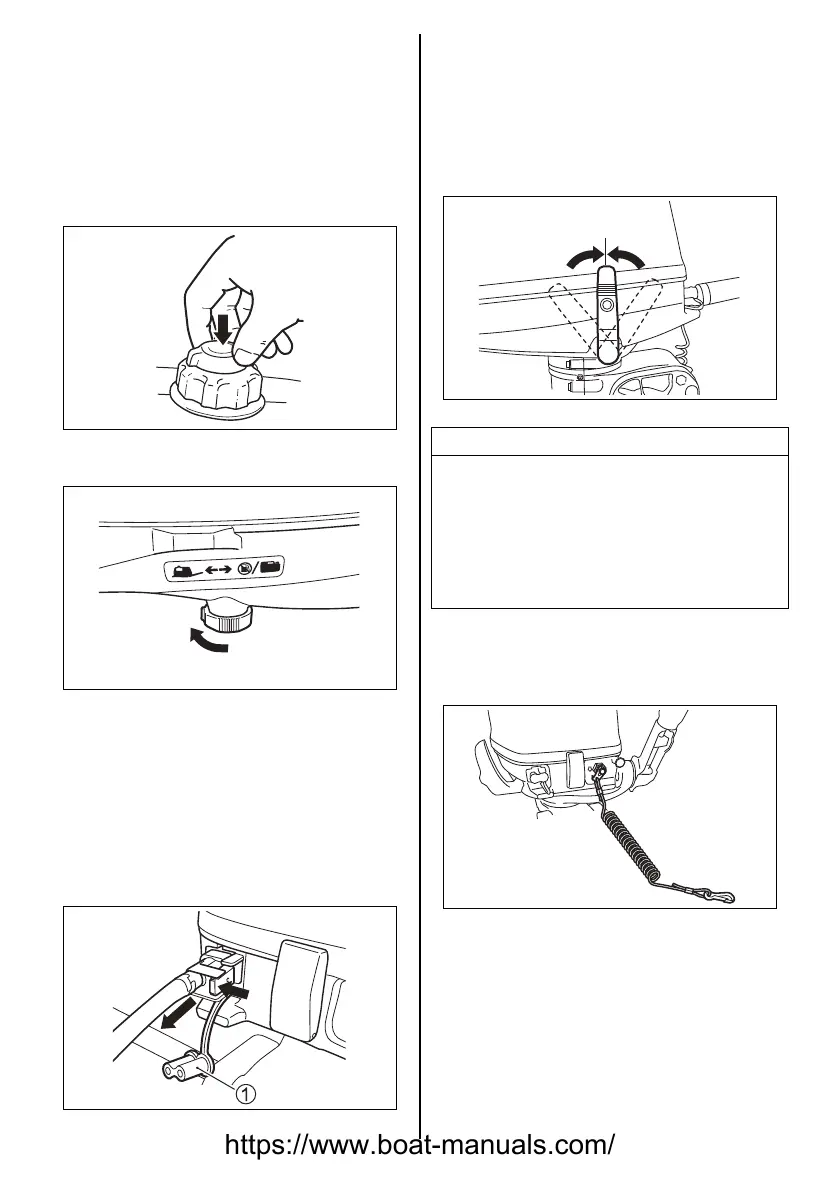 1

https://www.boat-manuals.com/