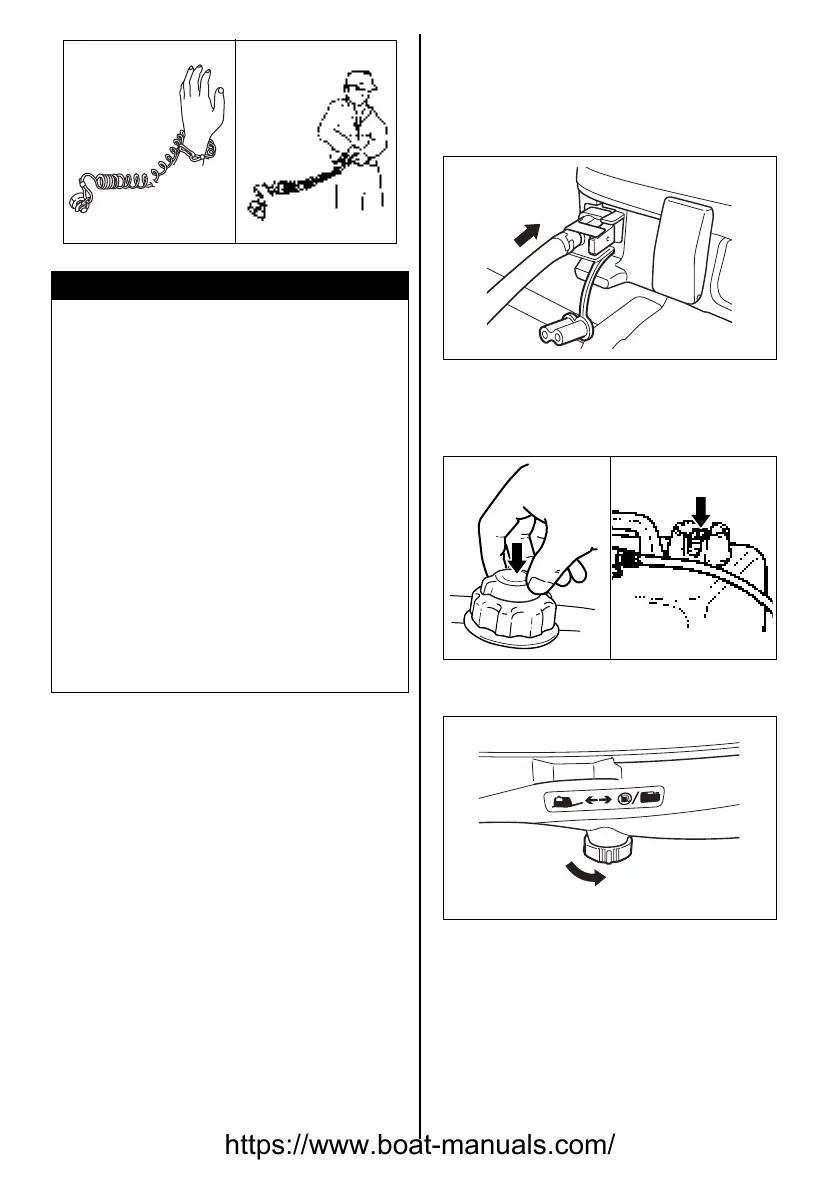 https://www.boat-manuals.com/