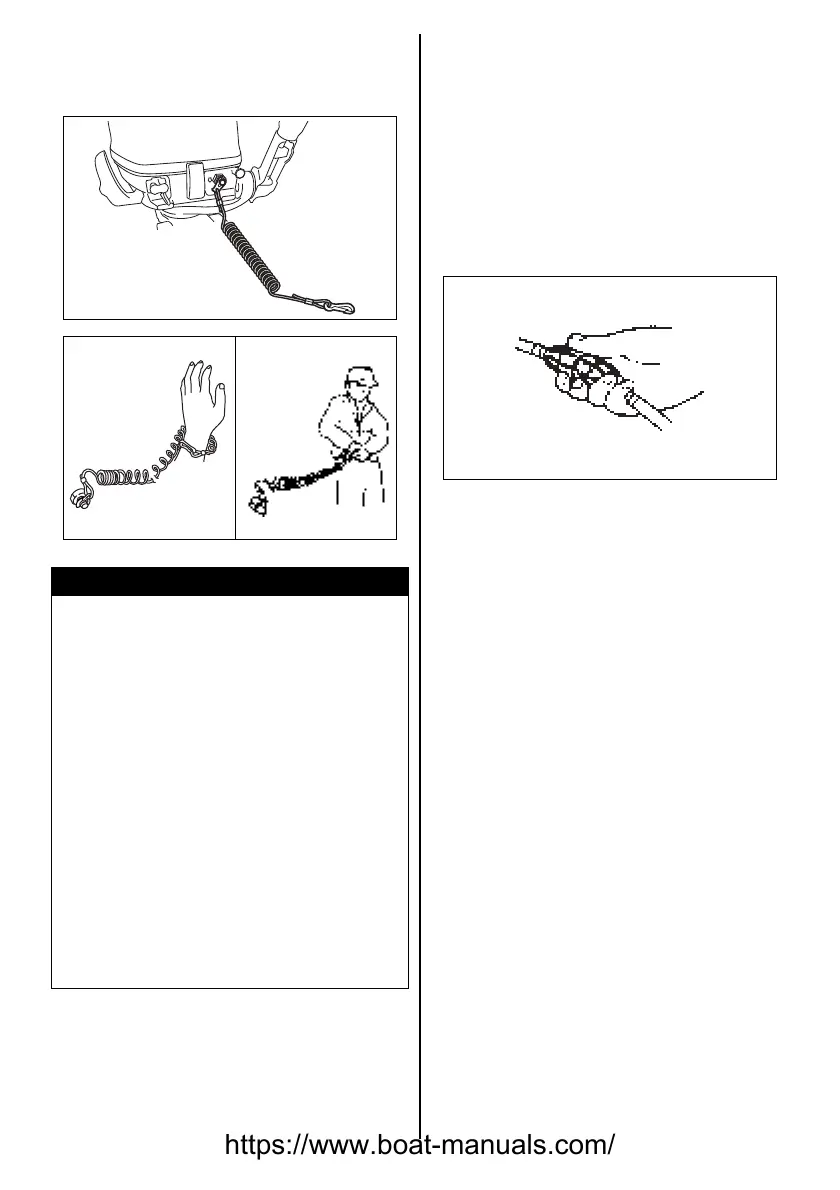 https://www.boat-manuals.com/