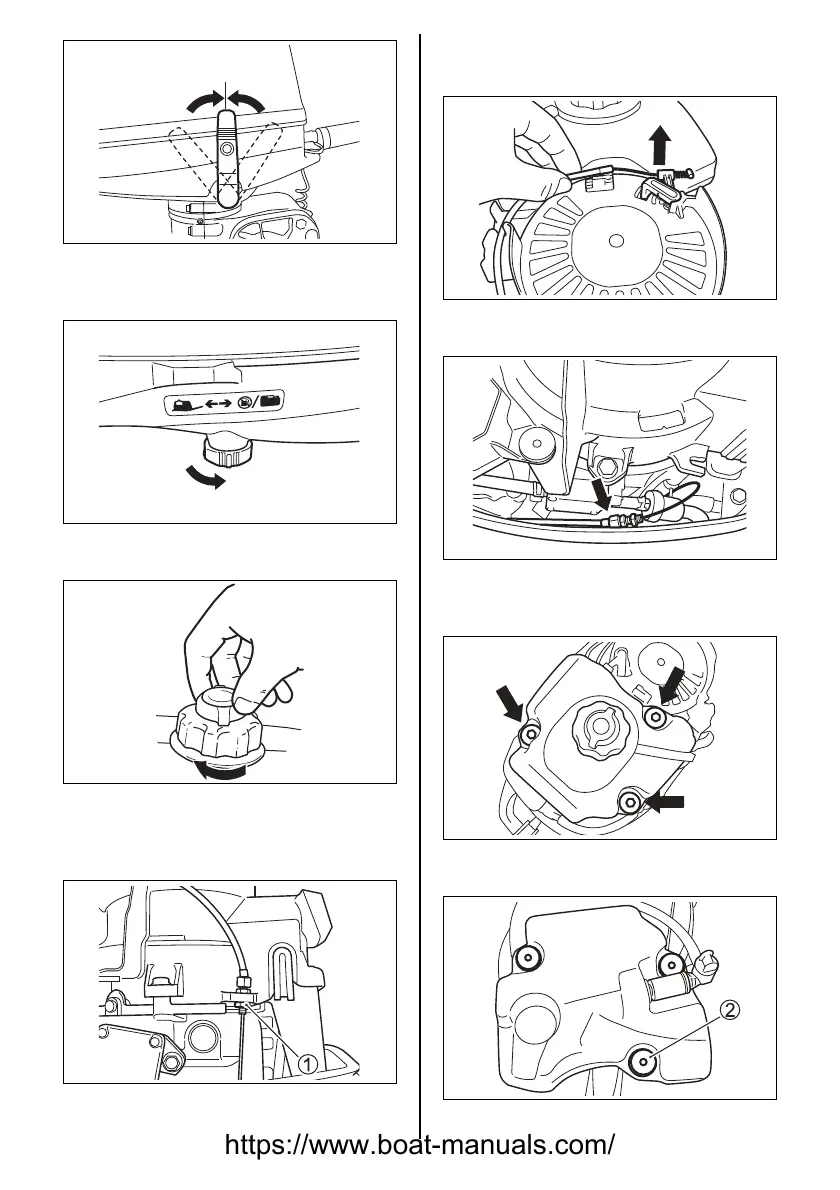 ①

②

https://www.boat-manuals.com/