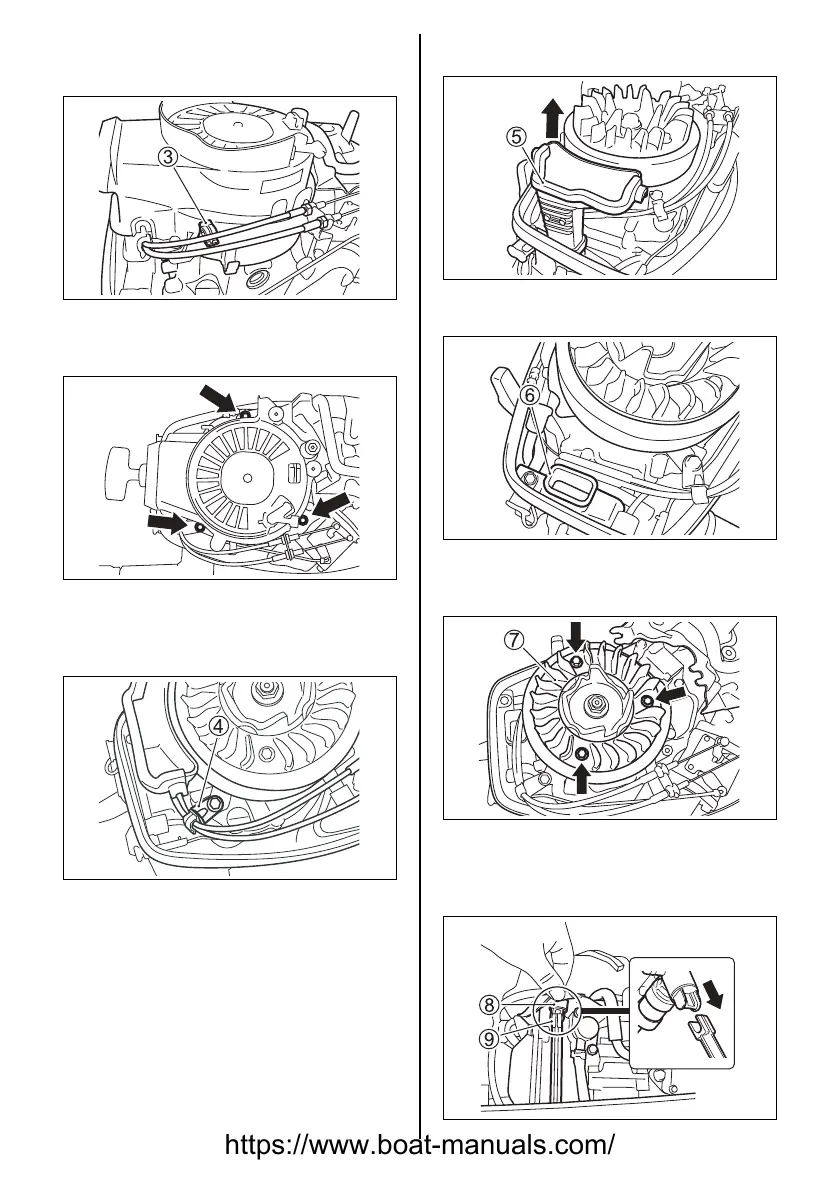 ③

④

⑤

⑥

⑦

⑧
⑨

https://www.boat-manuals.com/