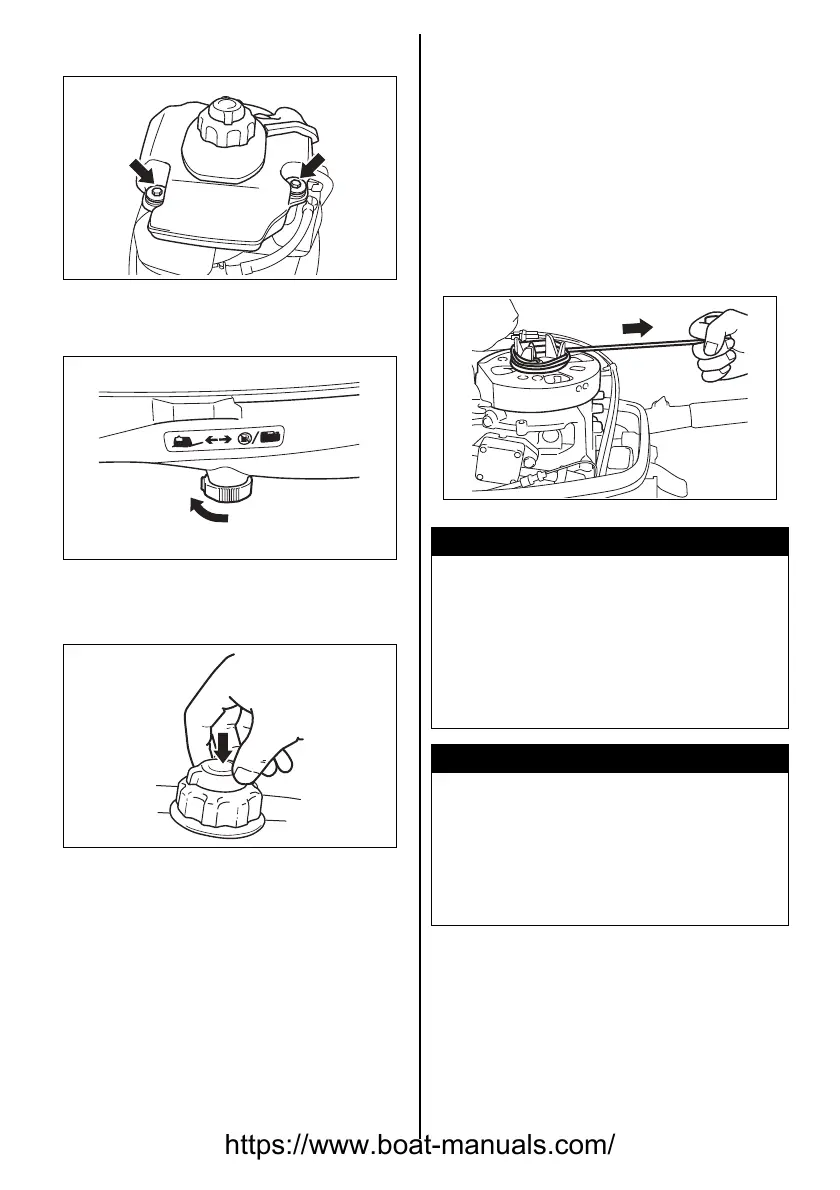 https://www.boat-manuals.com/