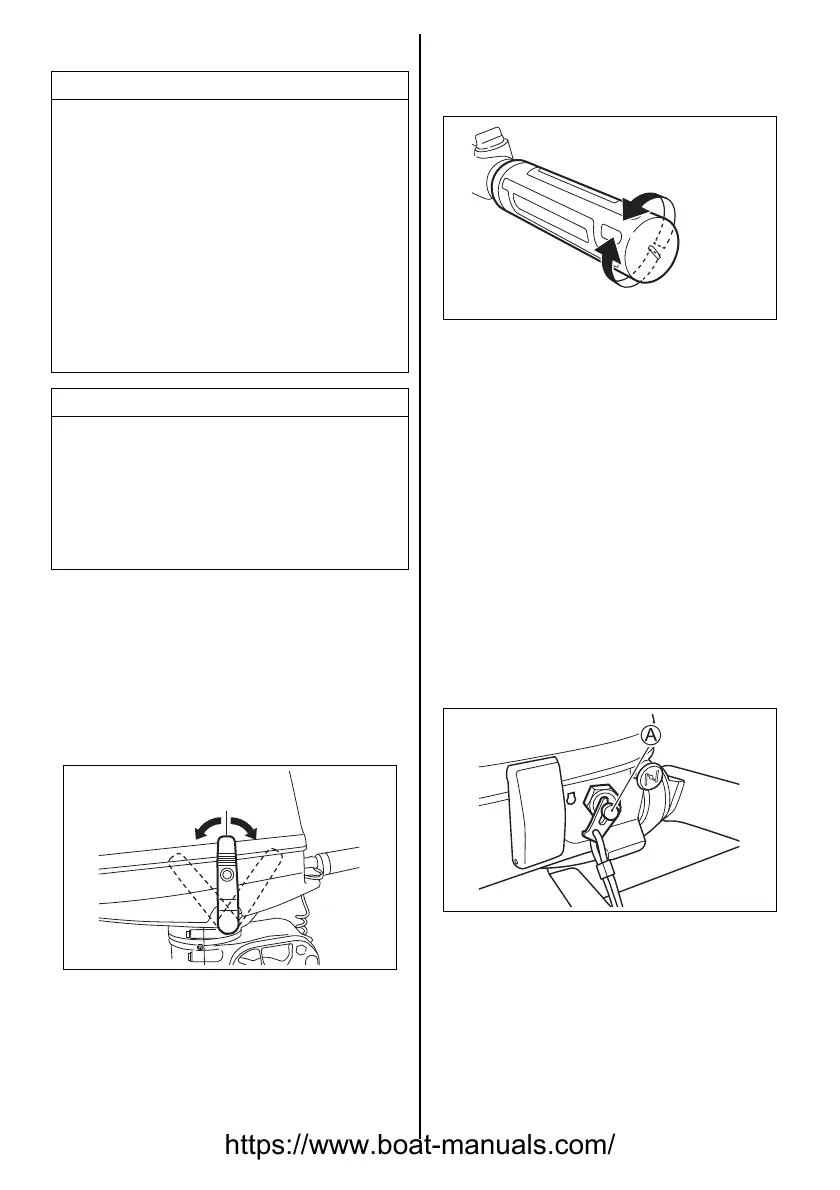 A

https://www.boat-manuals.com/