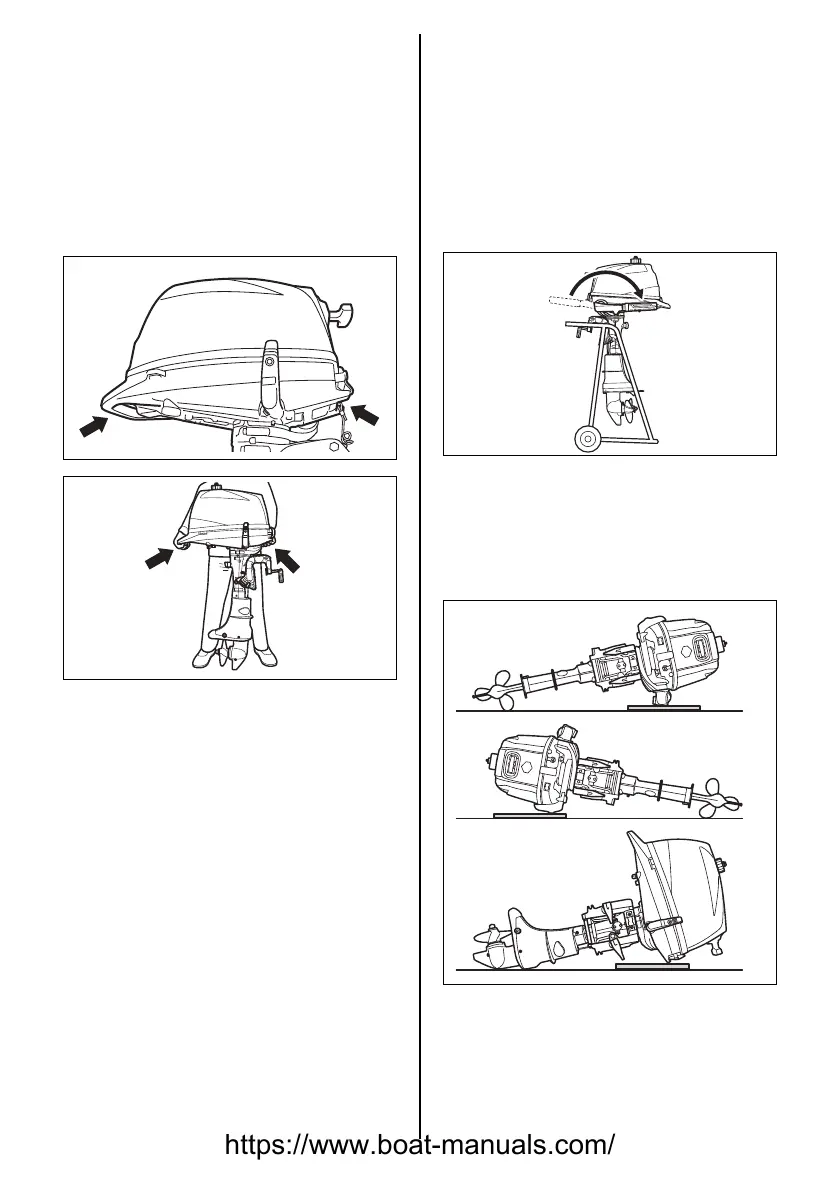 https://www.boat-manuals.com/