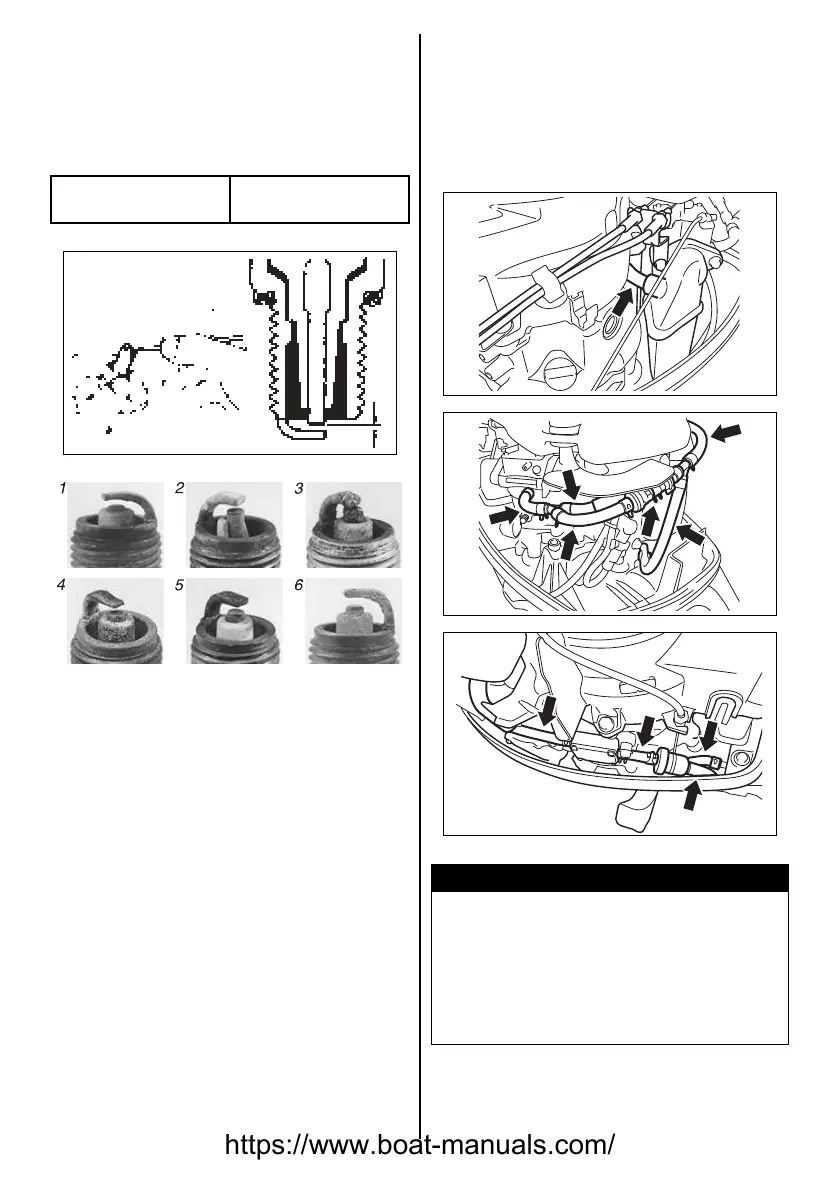 1
2
3
4
5
6

https://www.boat-manuals.com/