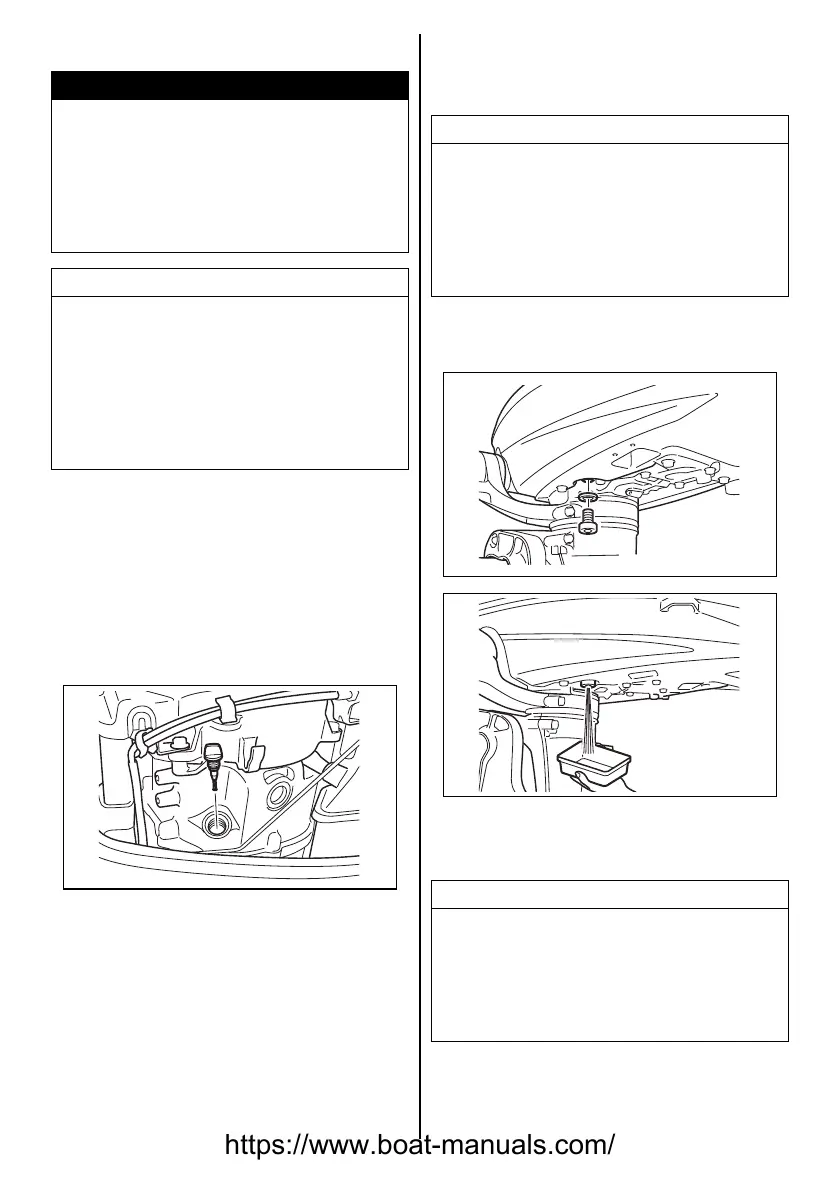 https://www.boat-manuals.com/