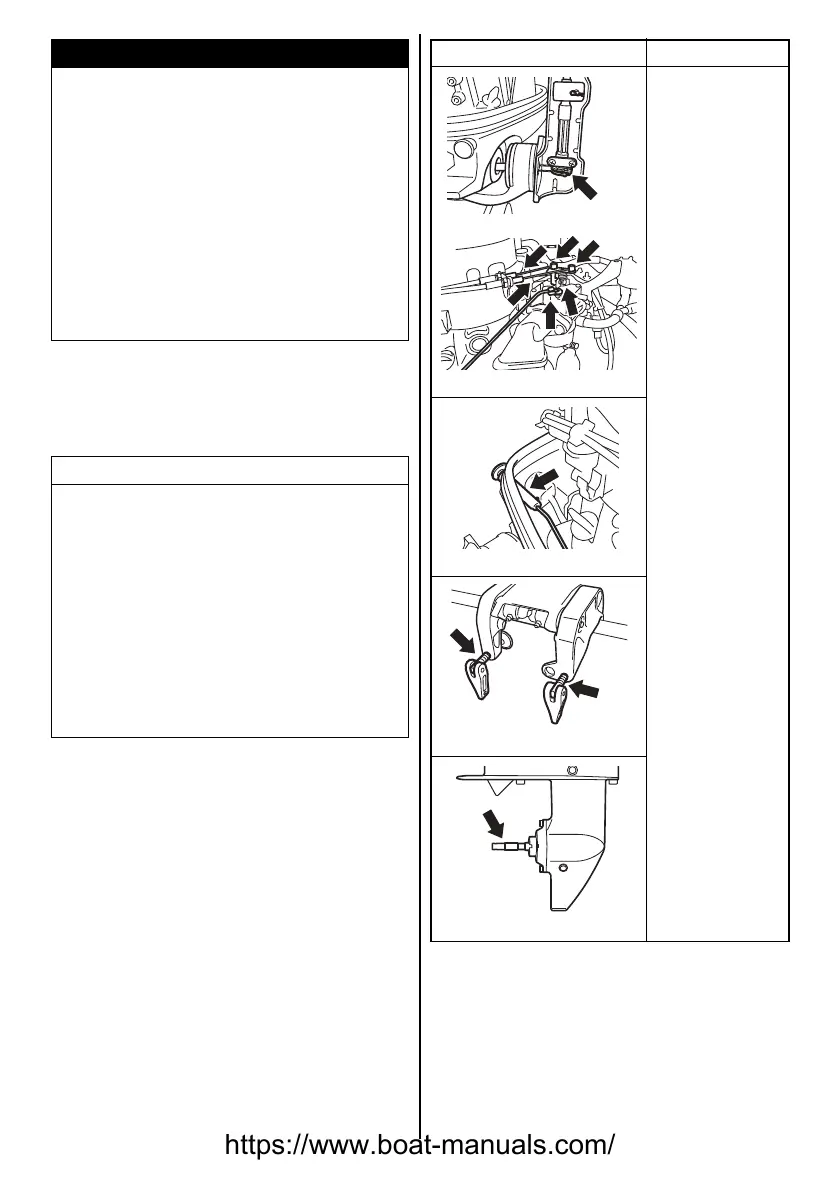 https://www.boat-manuals.com/