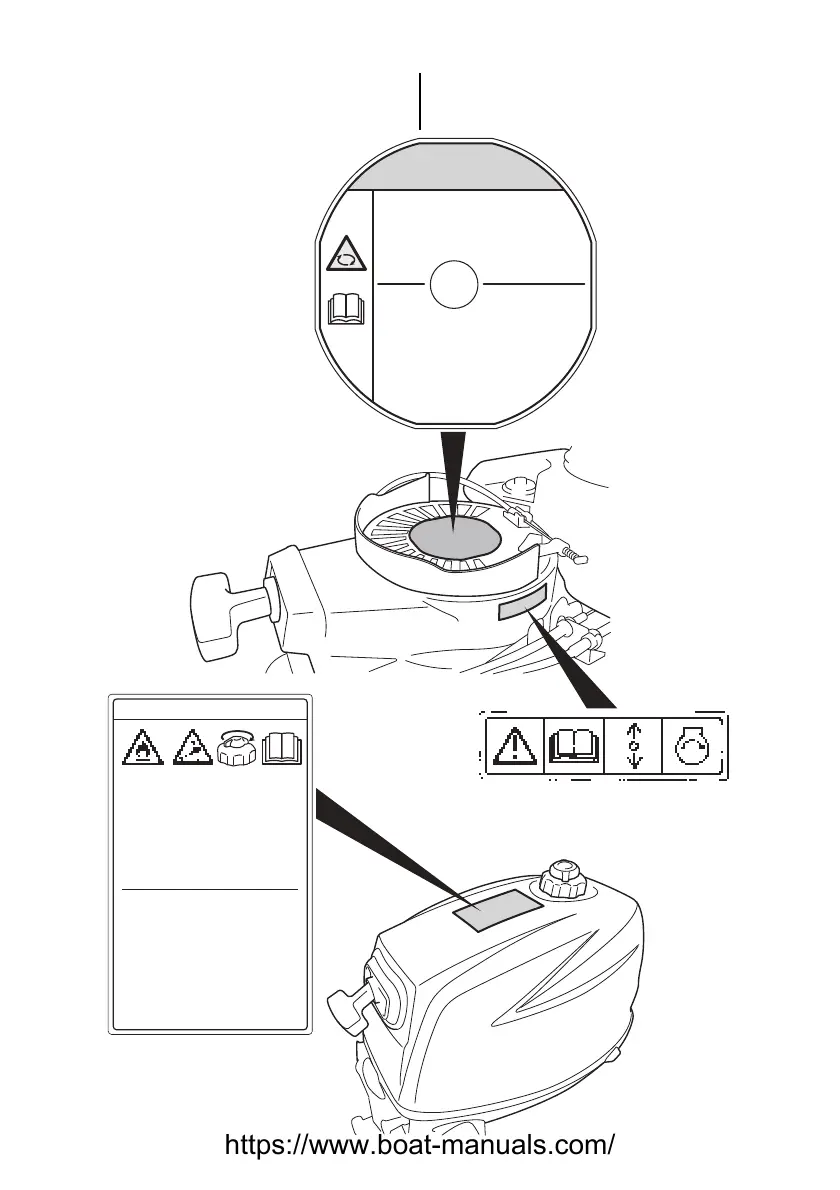 https://www.boat-manuals.com/