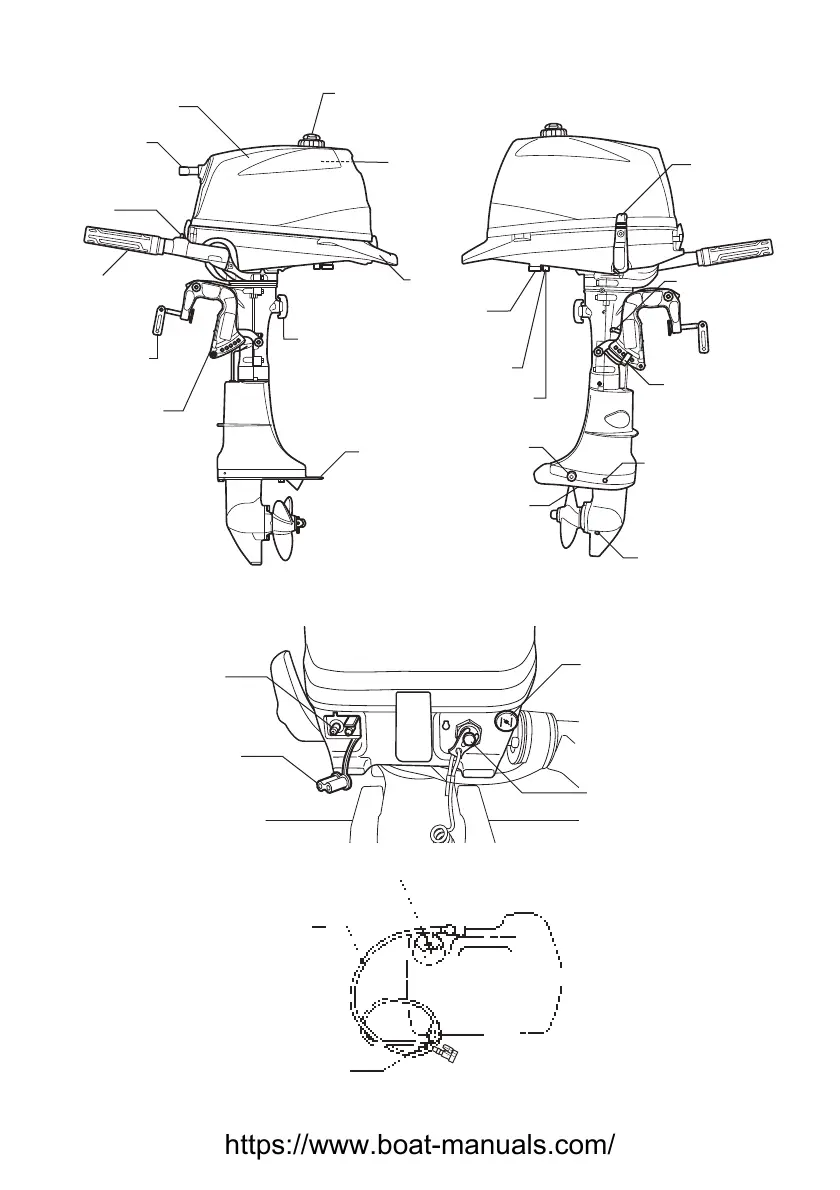 https://www.boat-manuals.com/