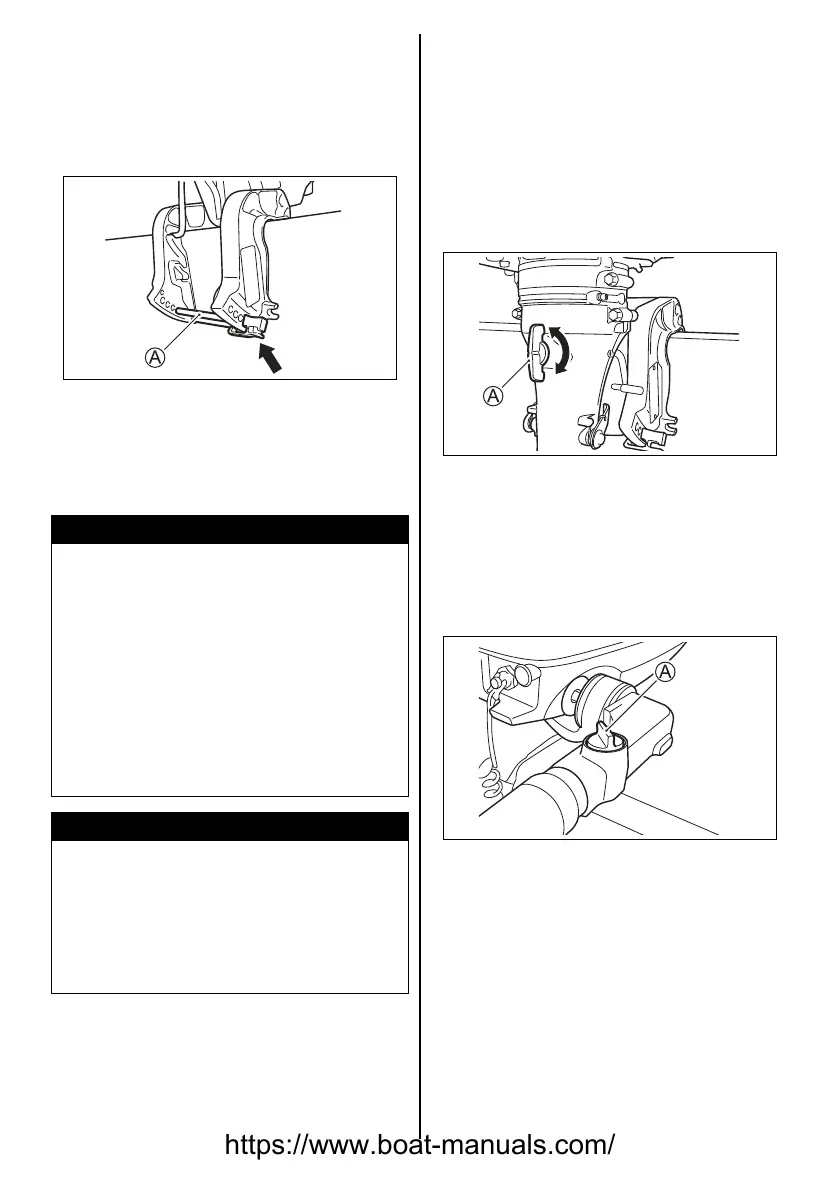 Ⓐ

Ⓐ

Ⓐ

https://www.boat-manuals.com/