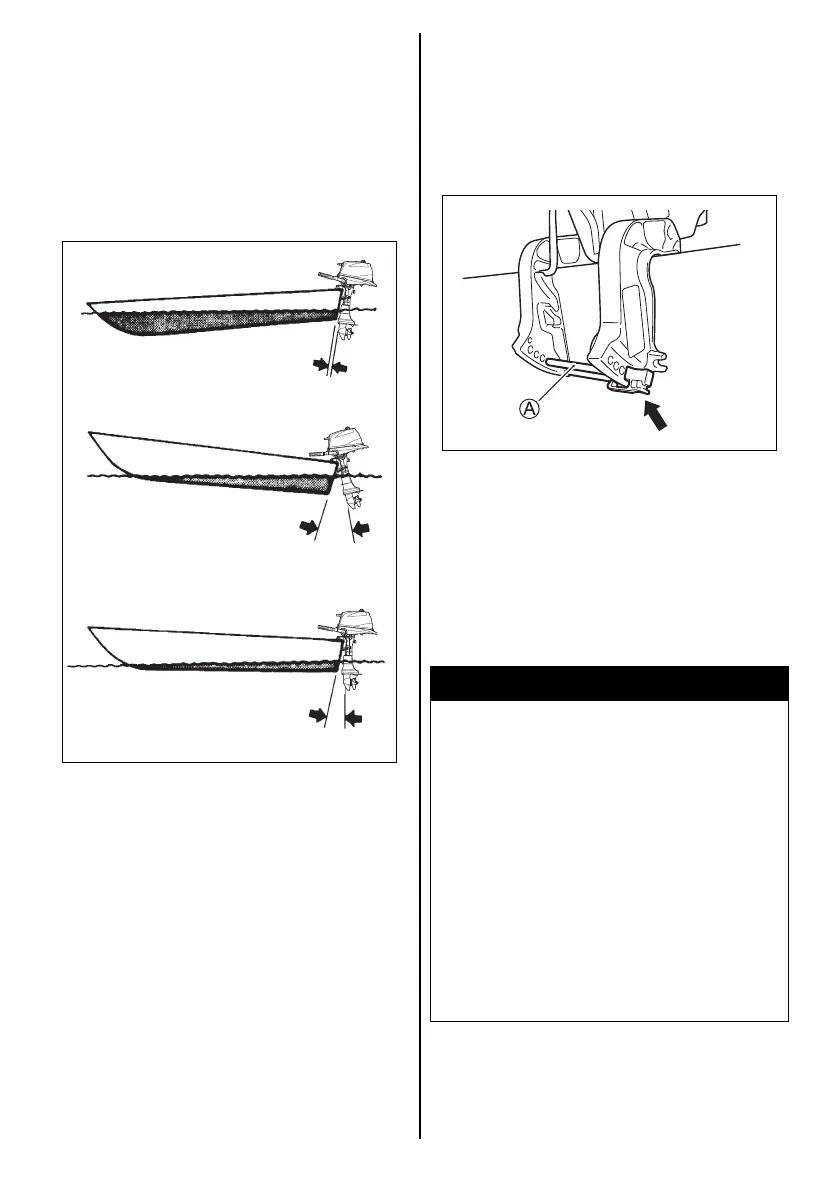 A