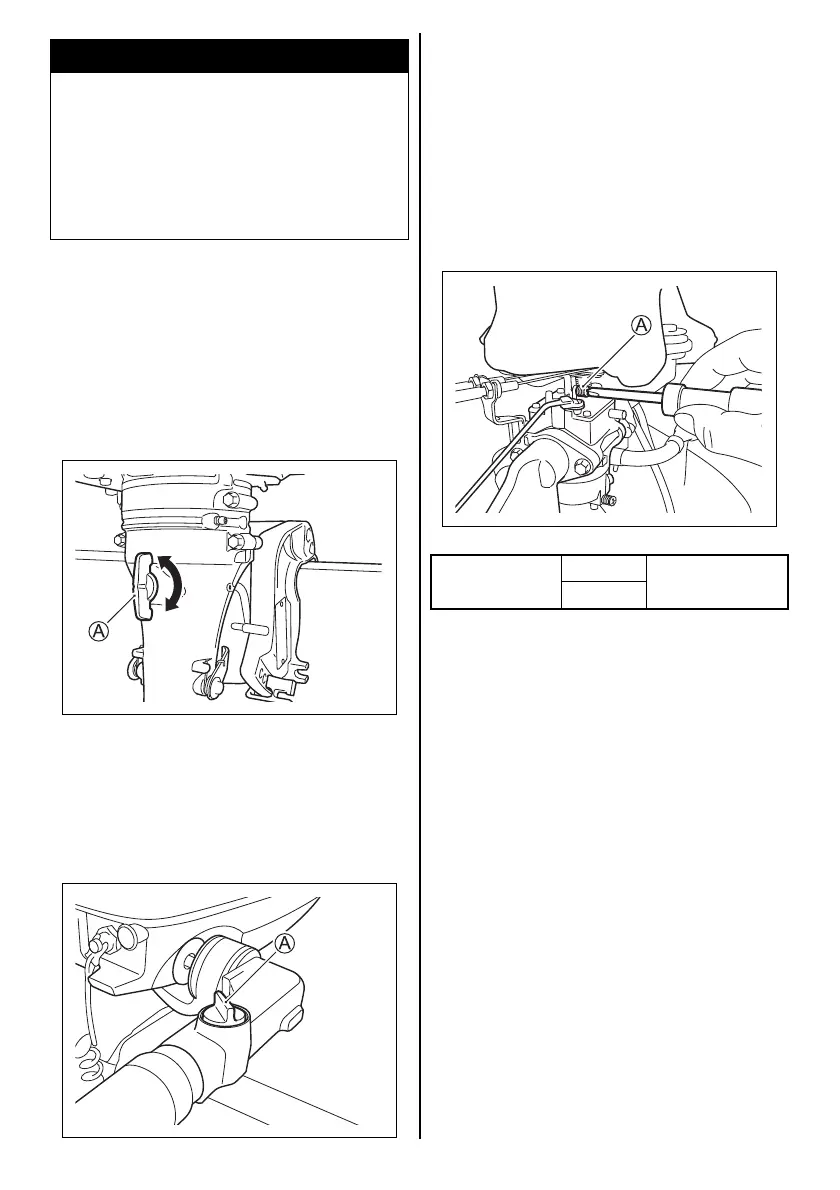 Ⓐ

Ⓐ

Ⓐ