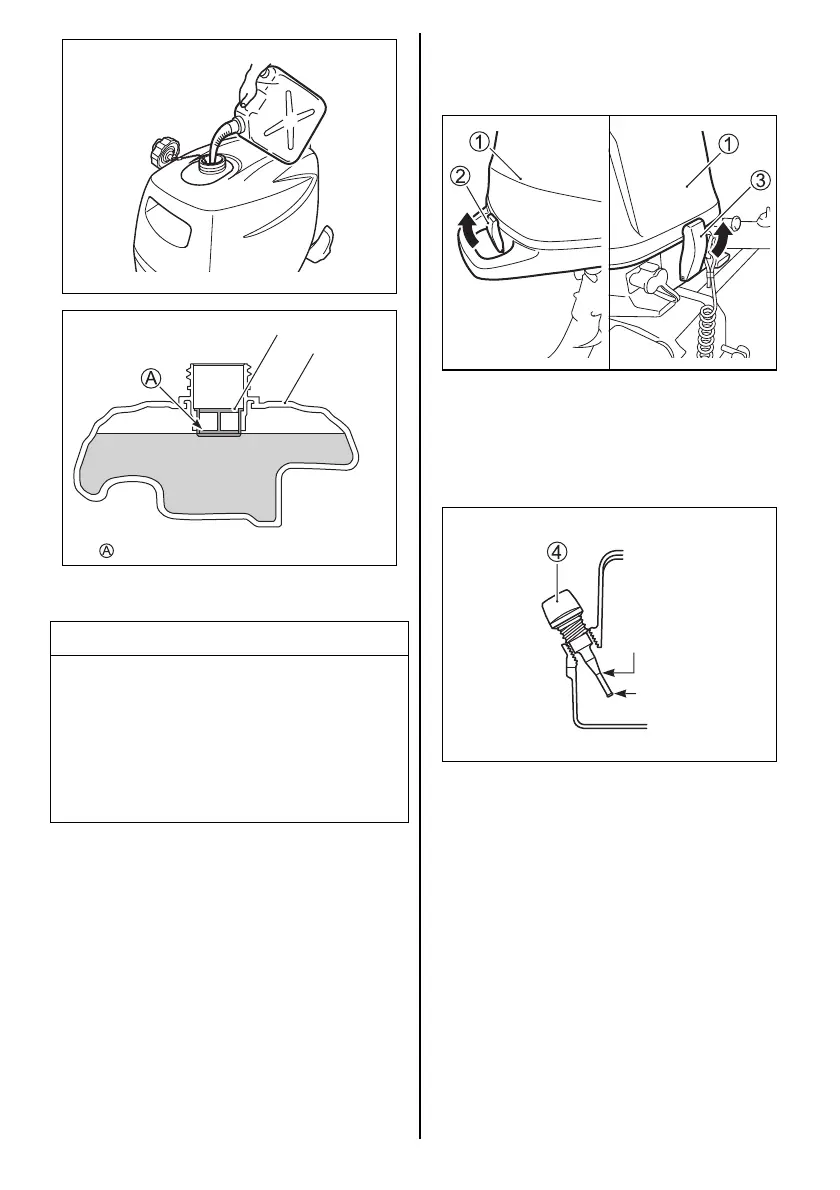 Ⓐ

Ⓐ

①

②

①

③

④