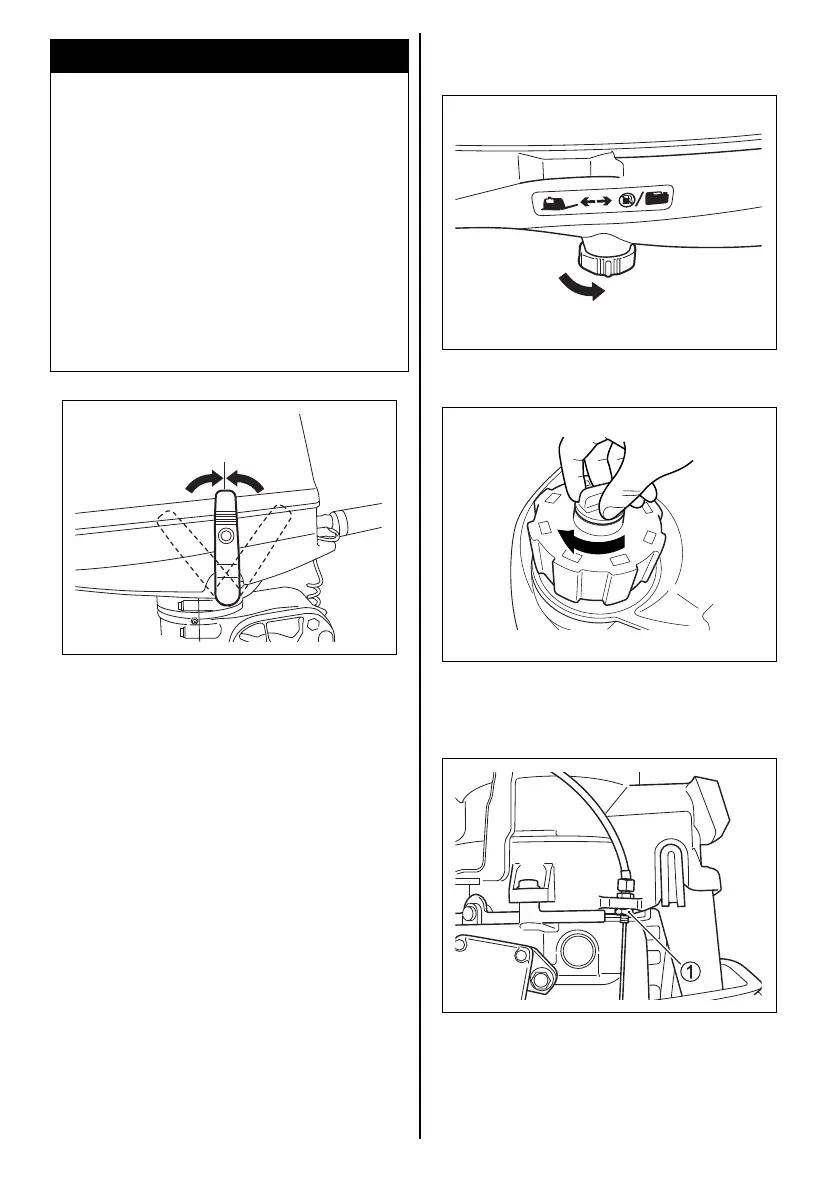 ①