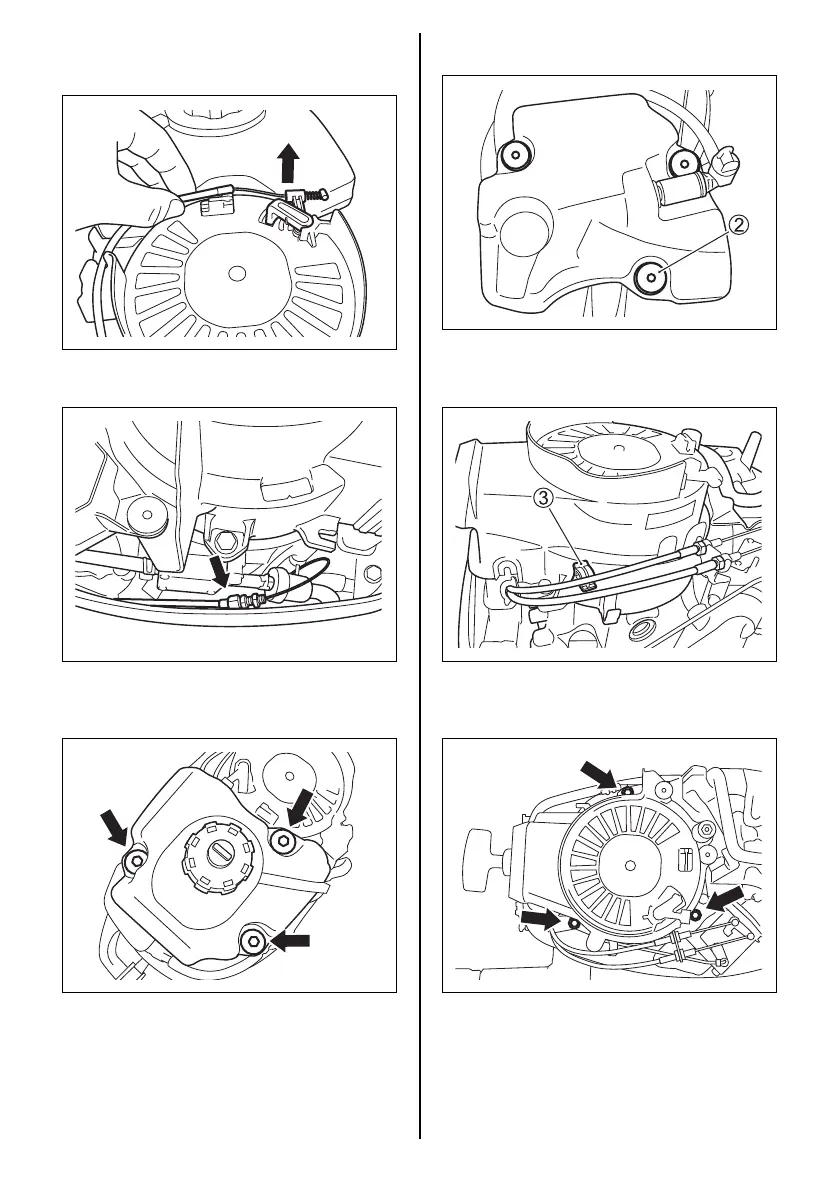 ②

③