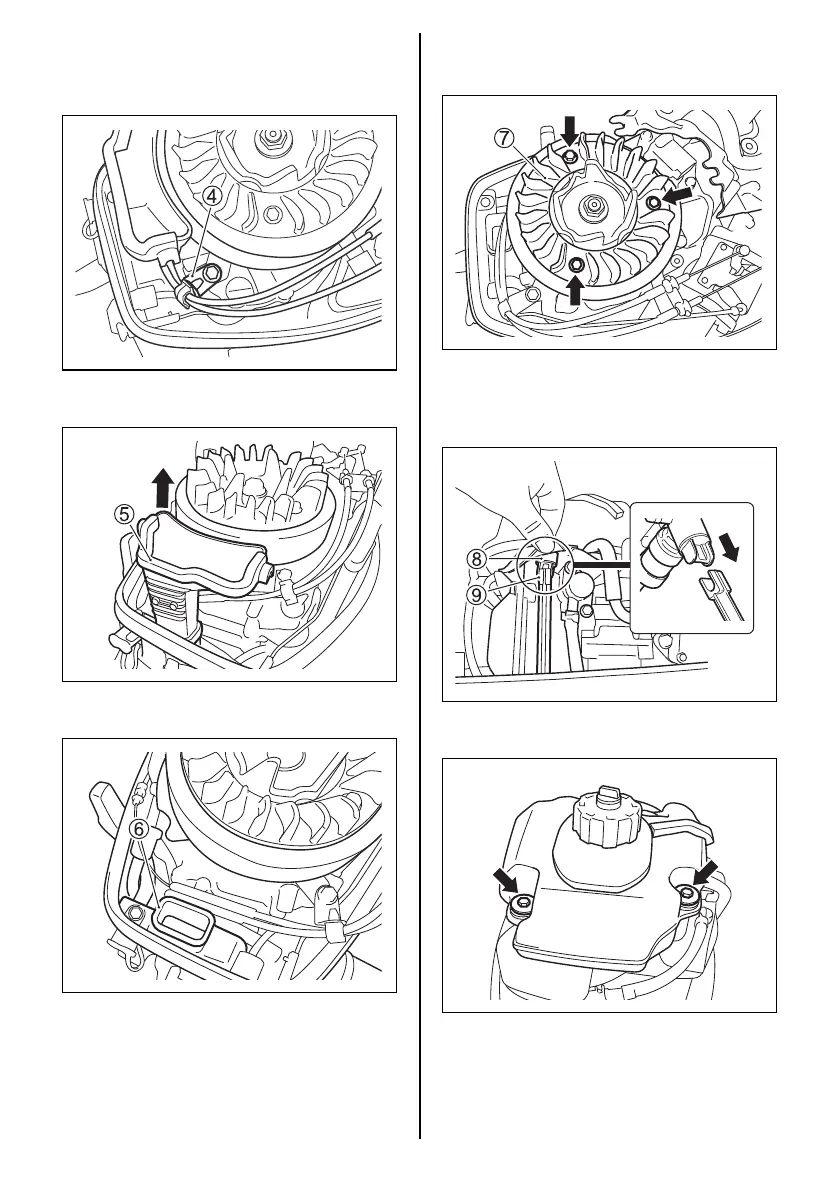 ④

⑤

⑥

⑦

⑧

⑨