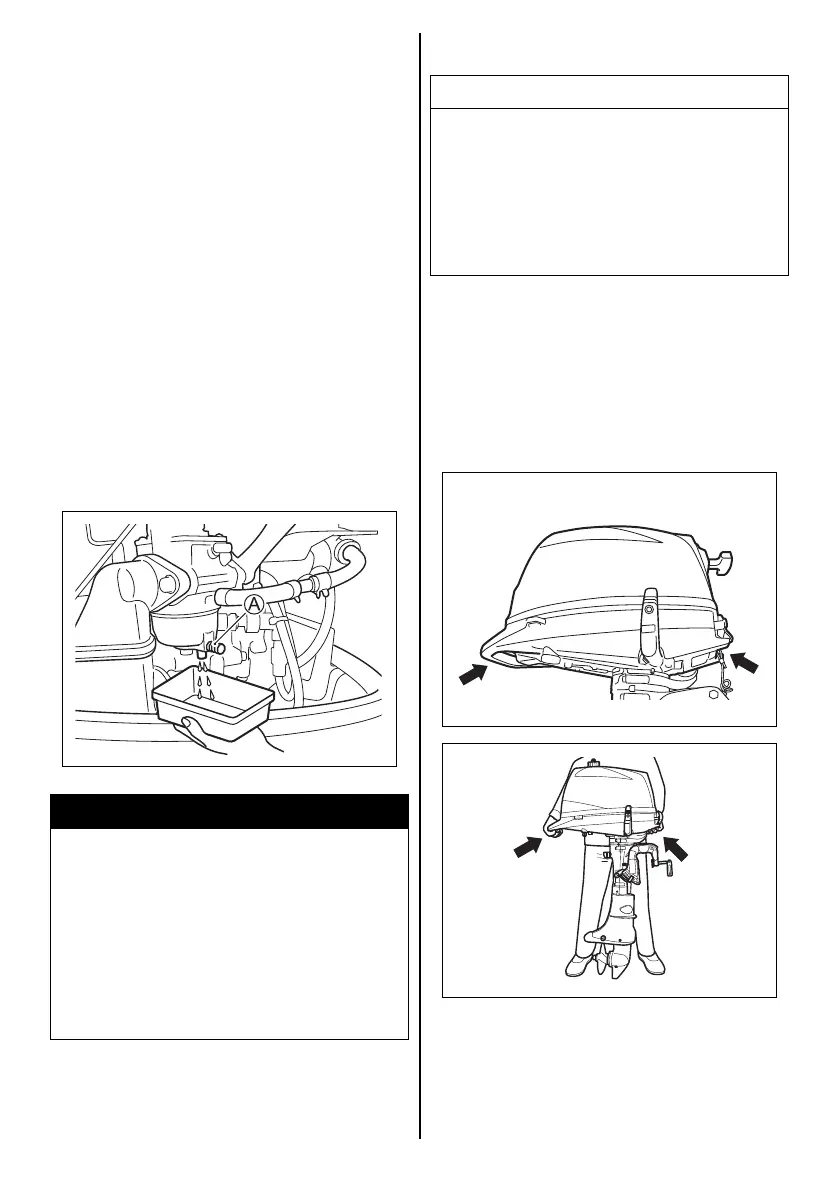 A