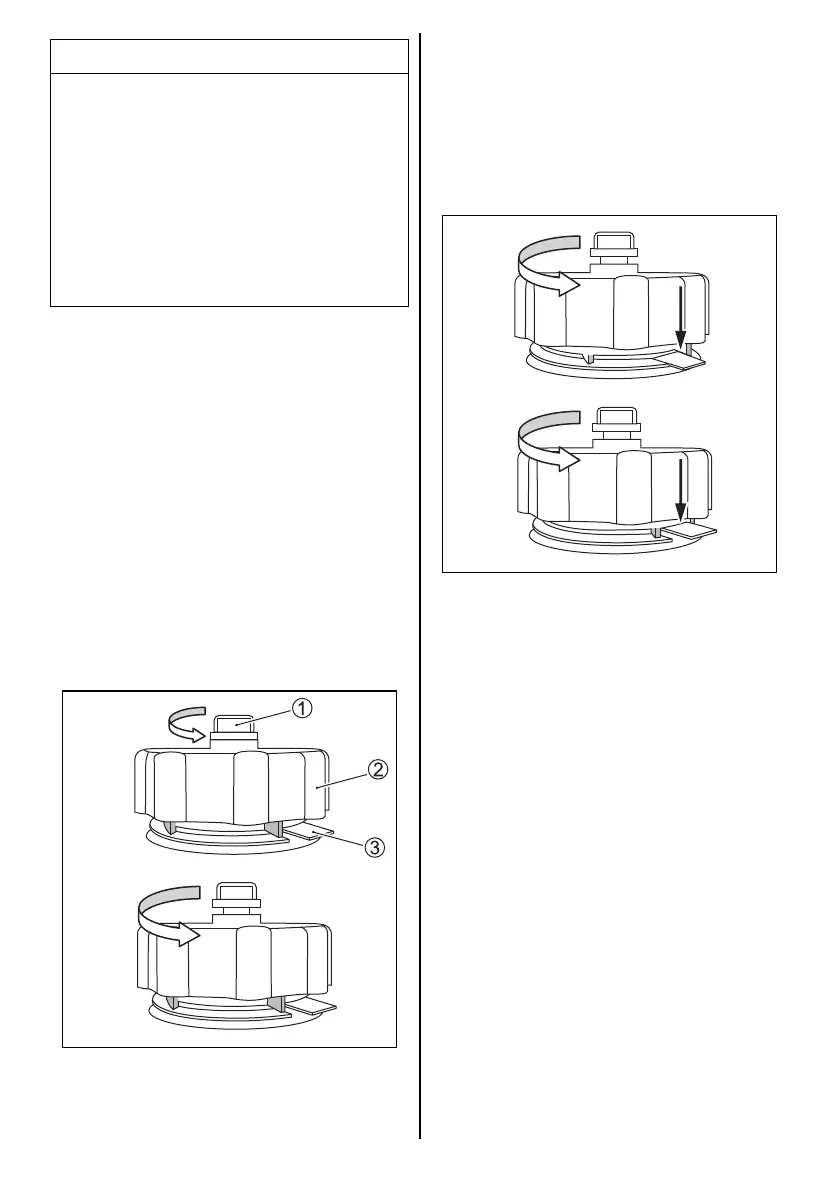 1

2

3