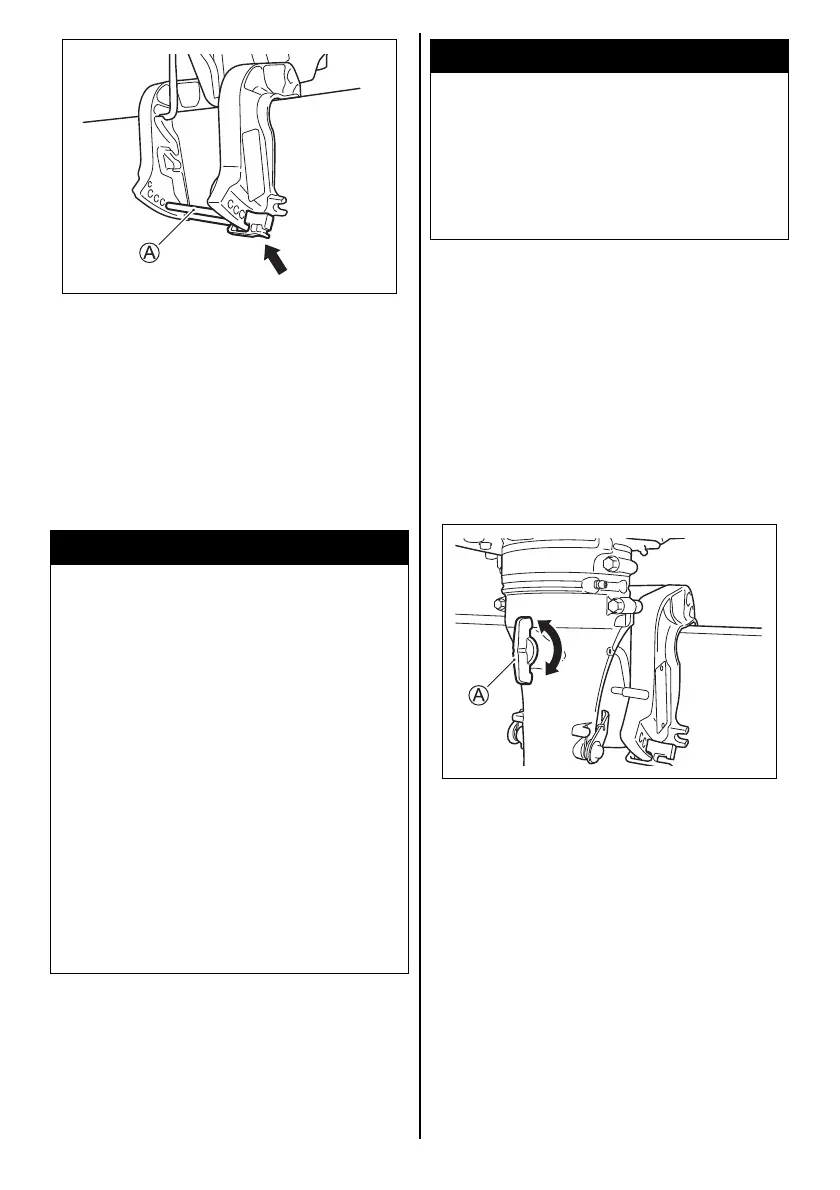 Ⓐ

Ⓐ