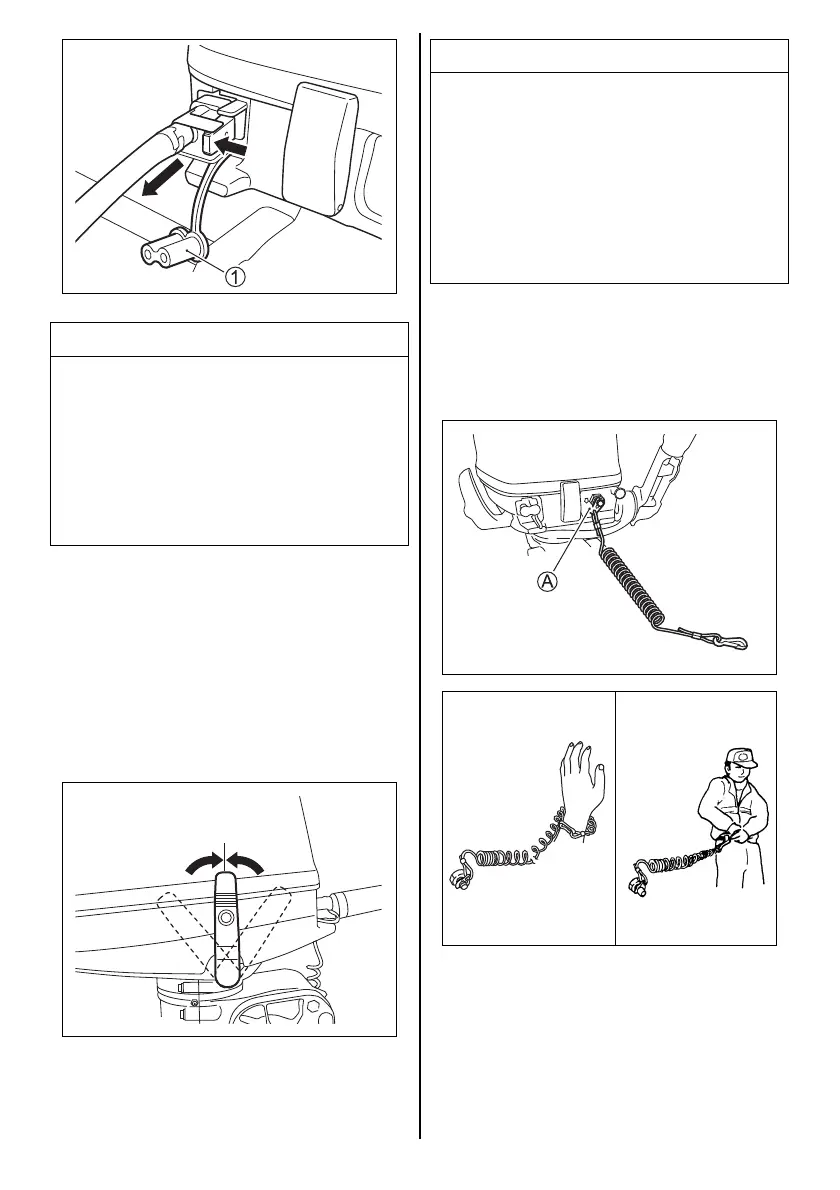 1

A