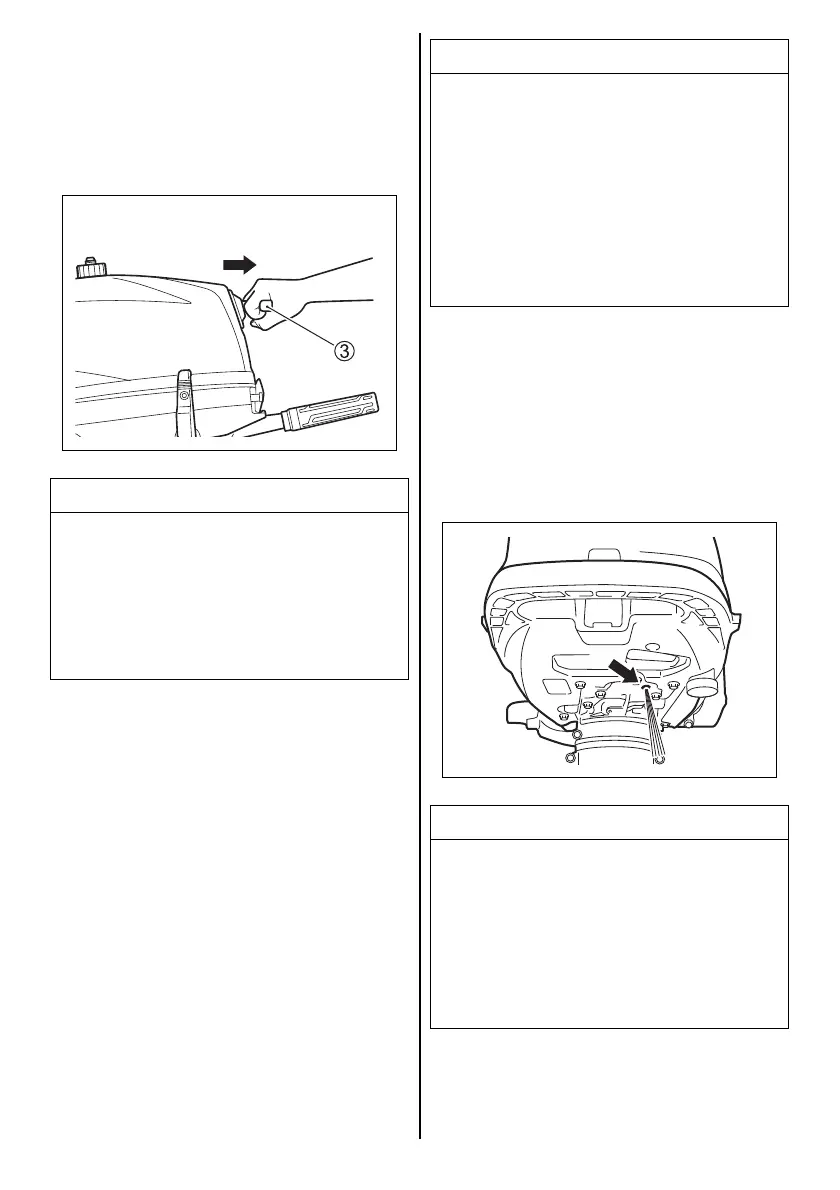 ③