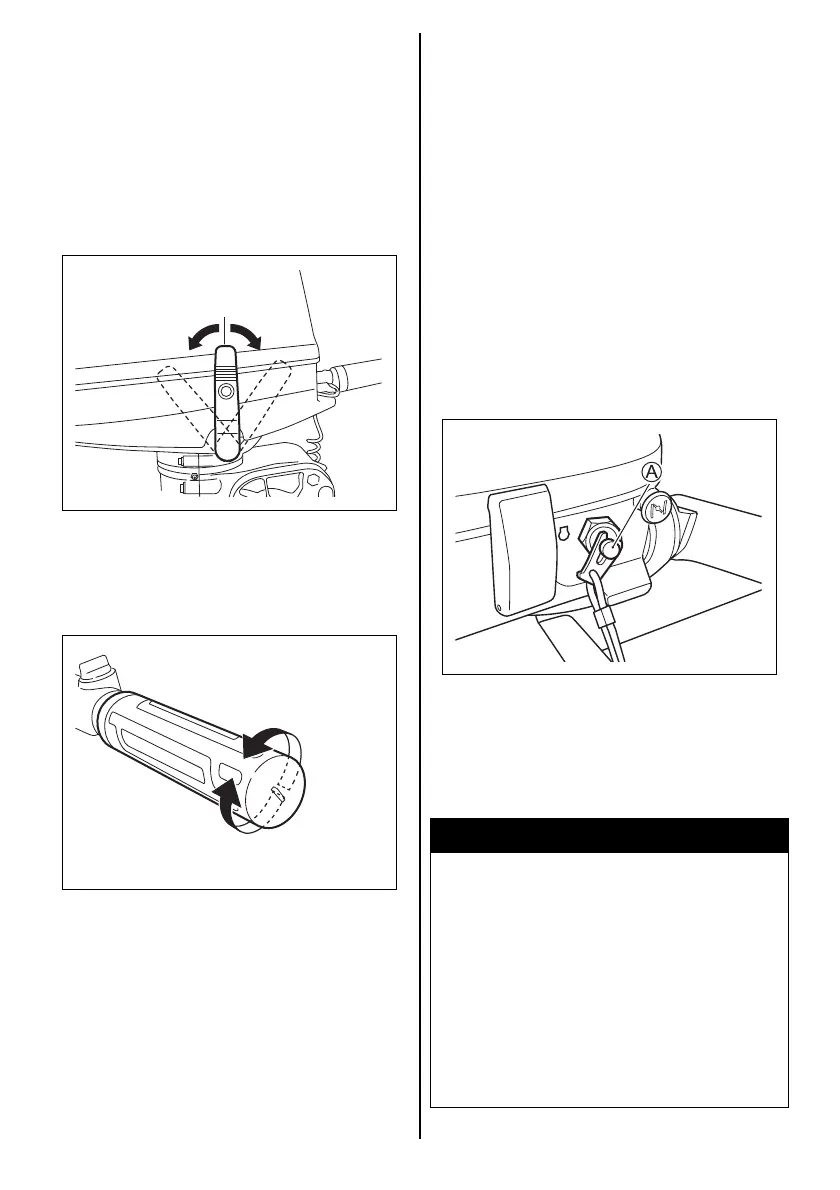 A