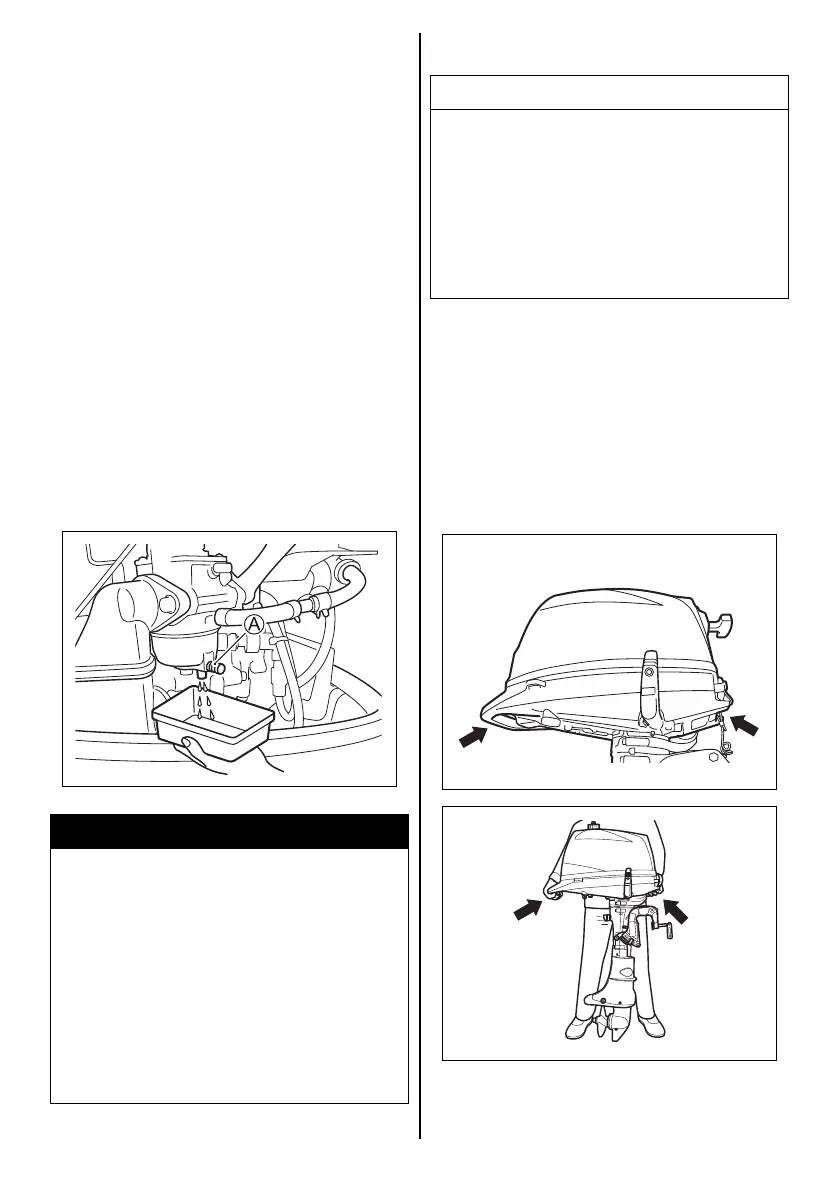 A