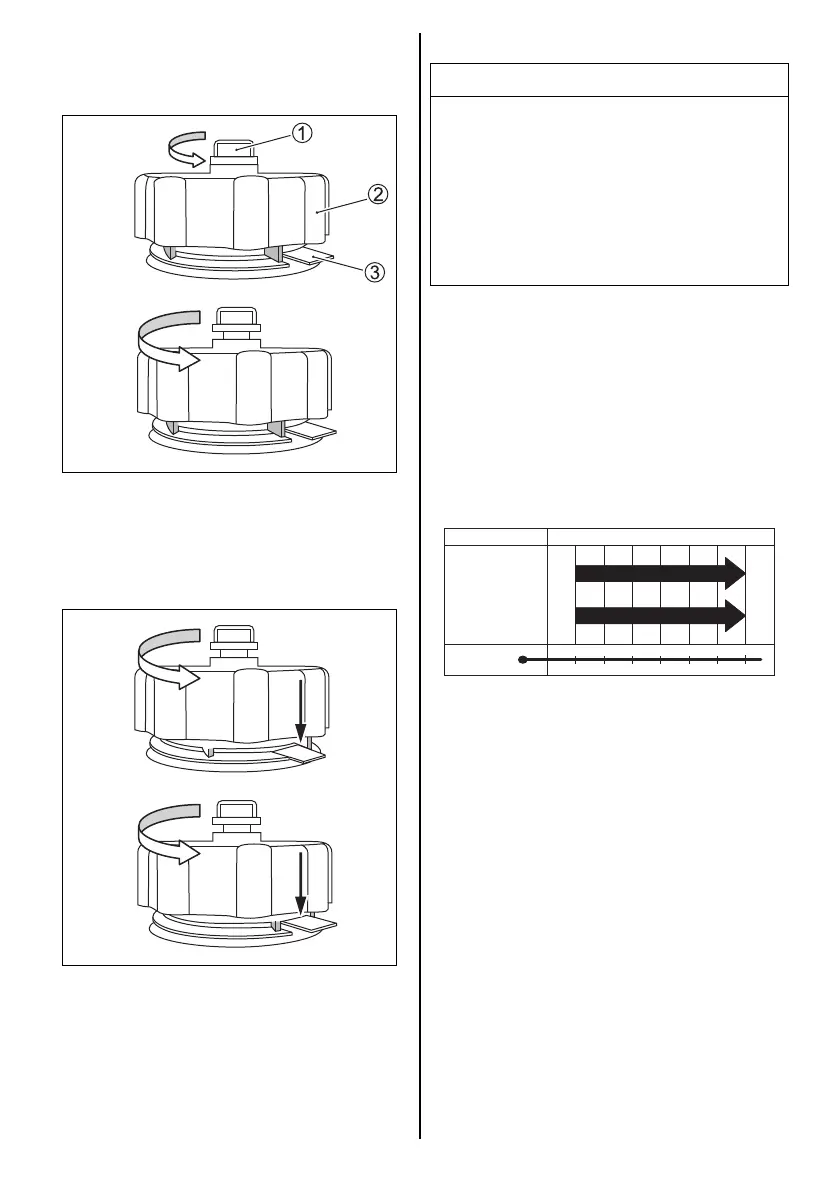 ①

②

③