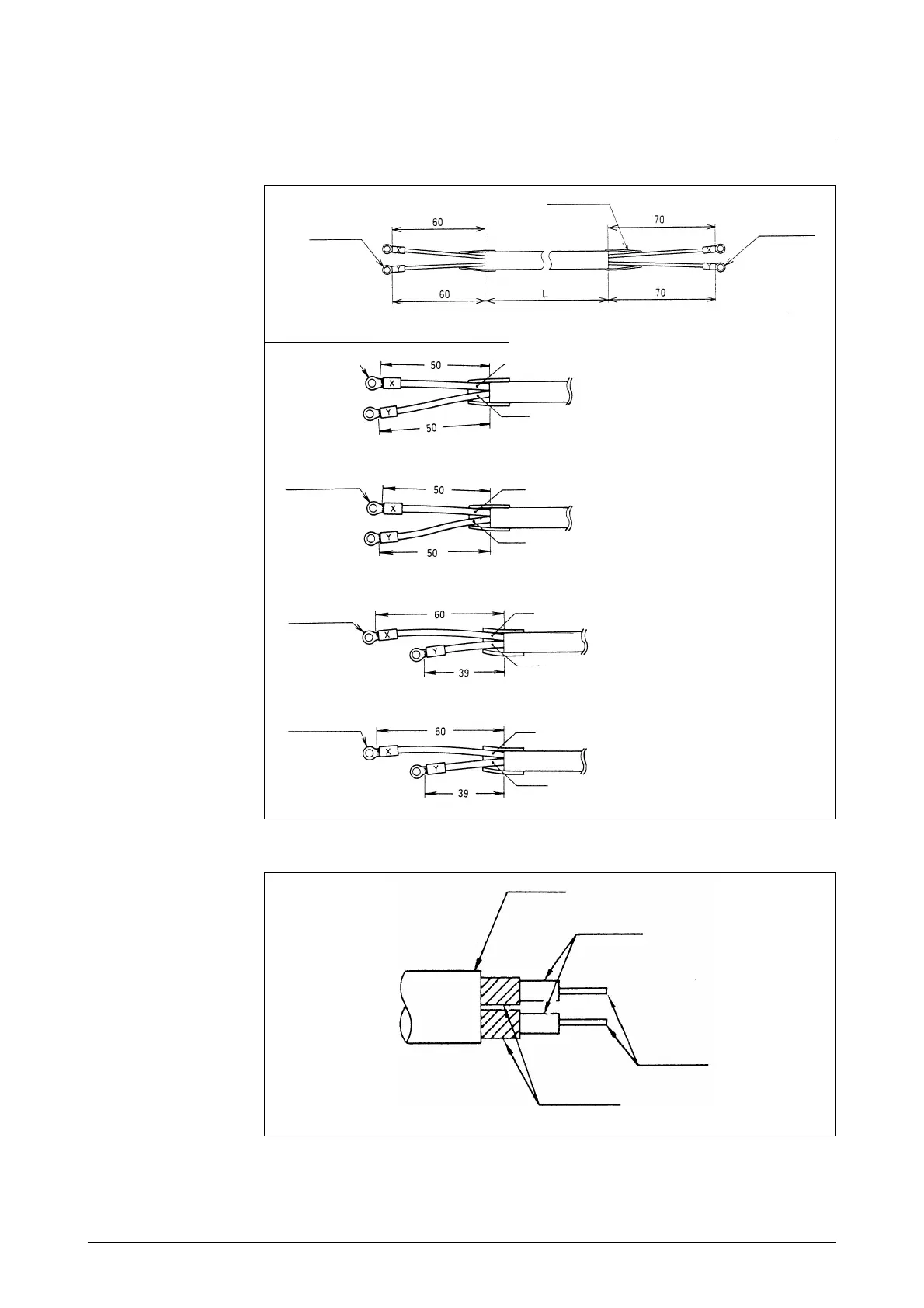 60

70

X

Y

X

Y

60

L

70

50

X

Y

50

50

X

Y

50

60

X

Y

39

60

X

Y

39