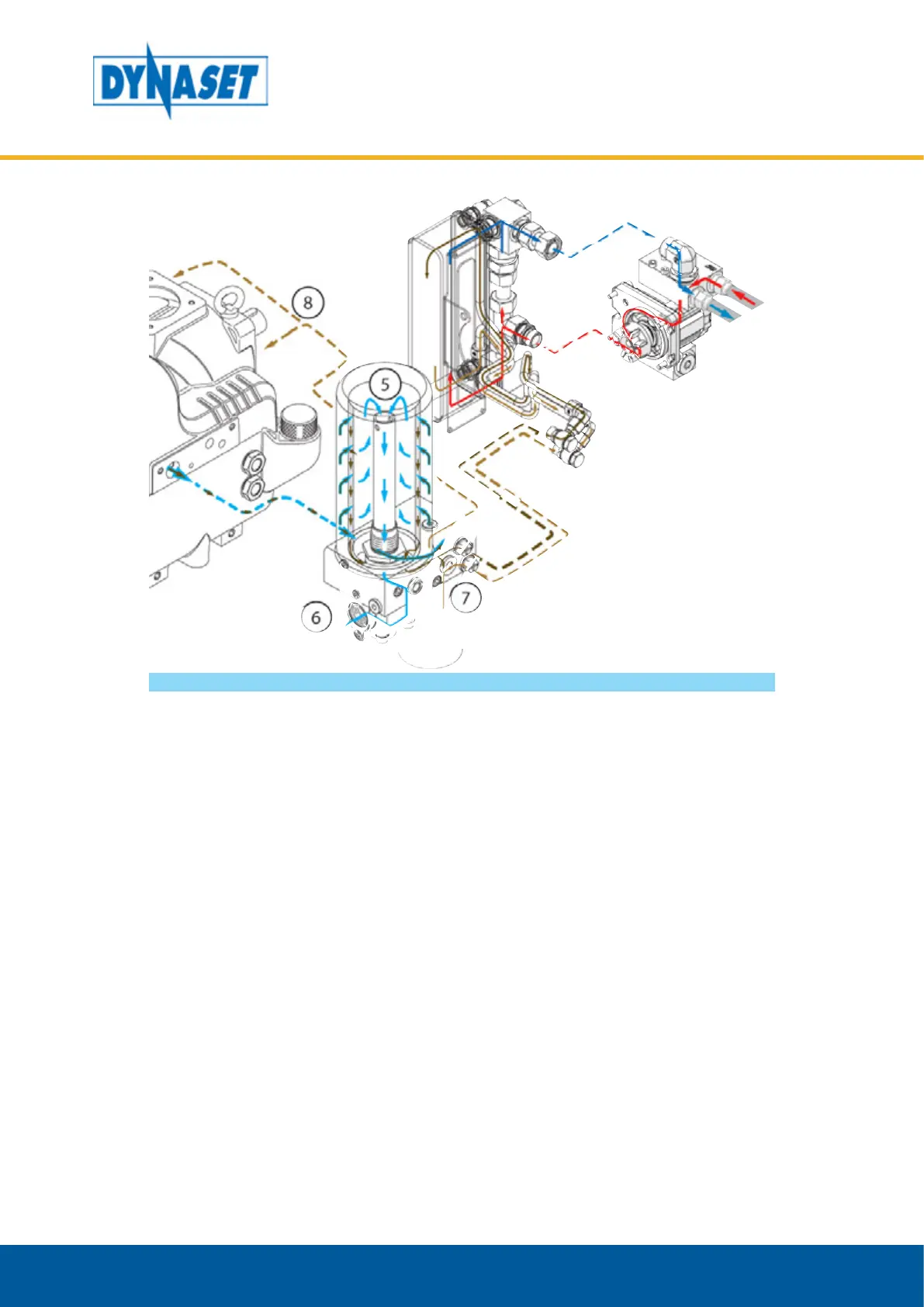 DYNASET

8

5

6

7