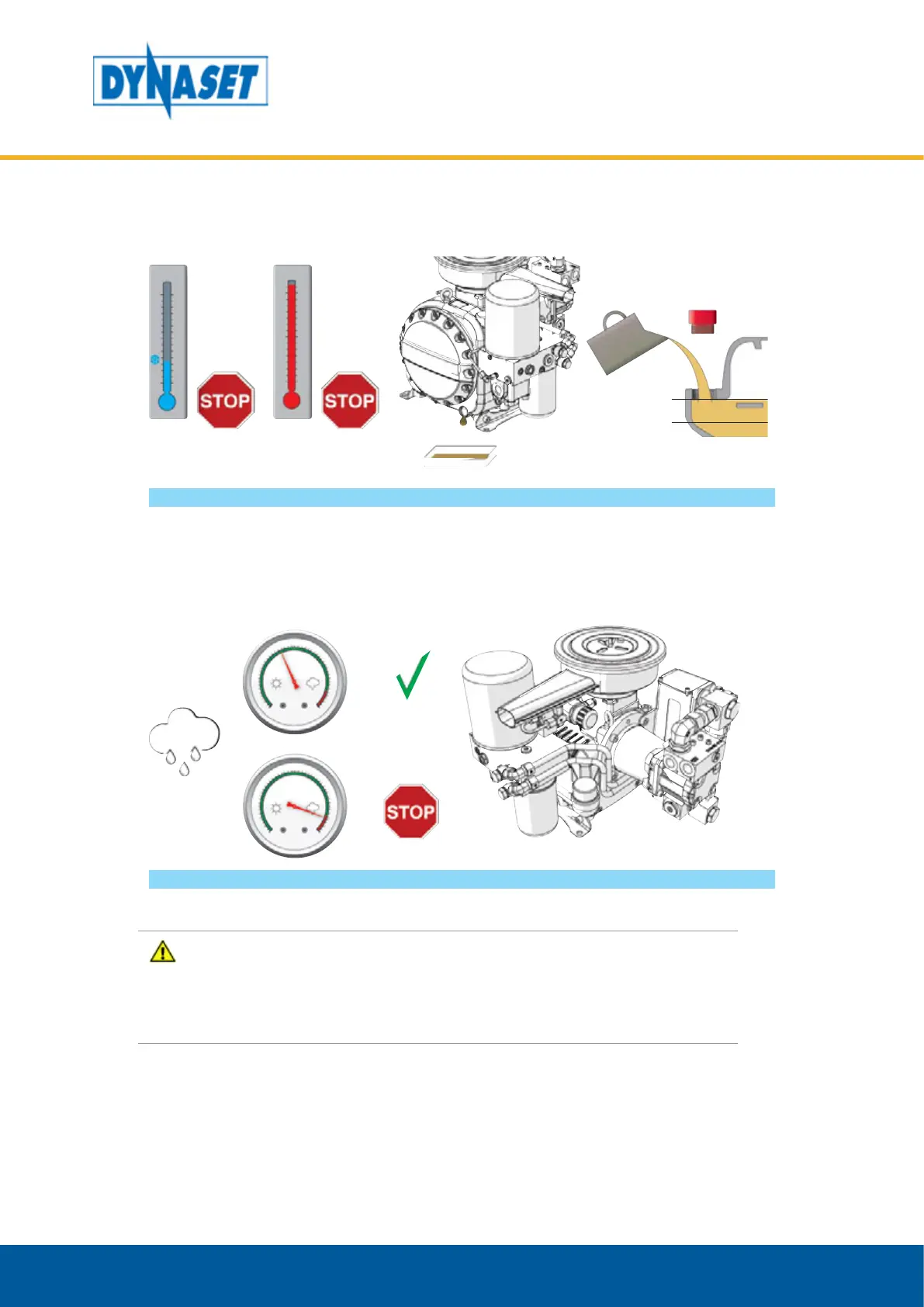 DYNASET

STOP STOP

STOP