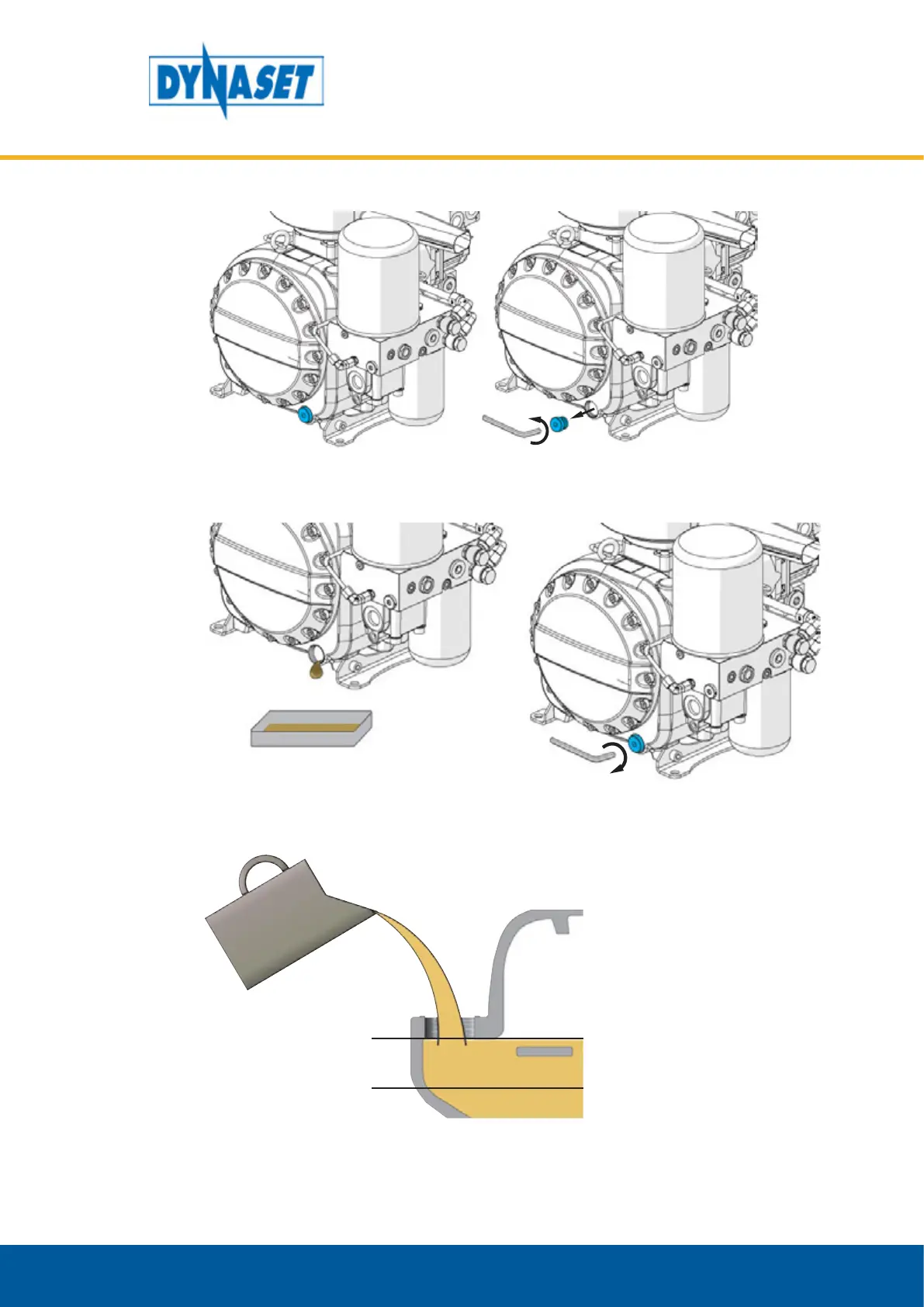 DYNASET