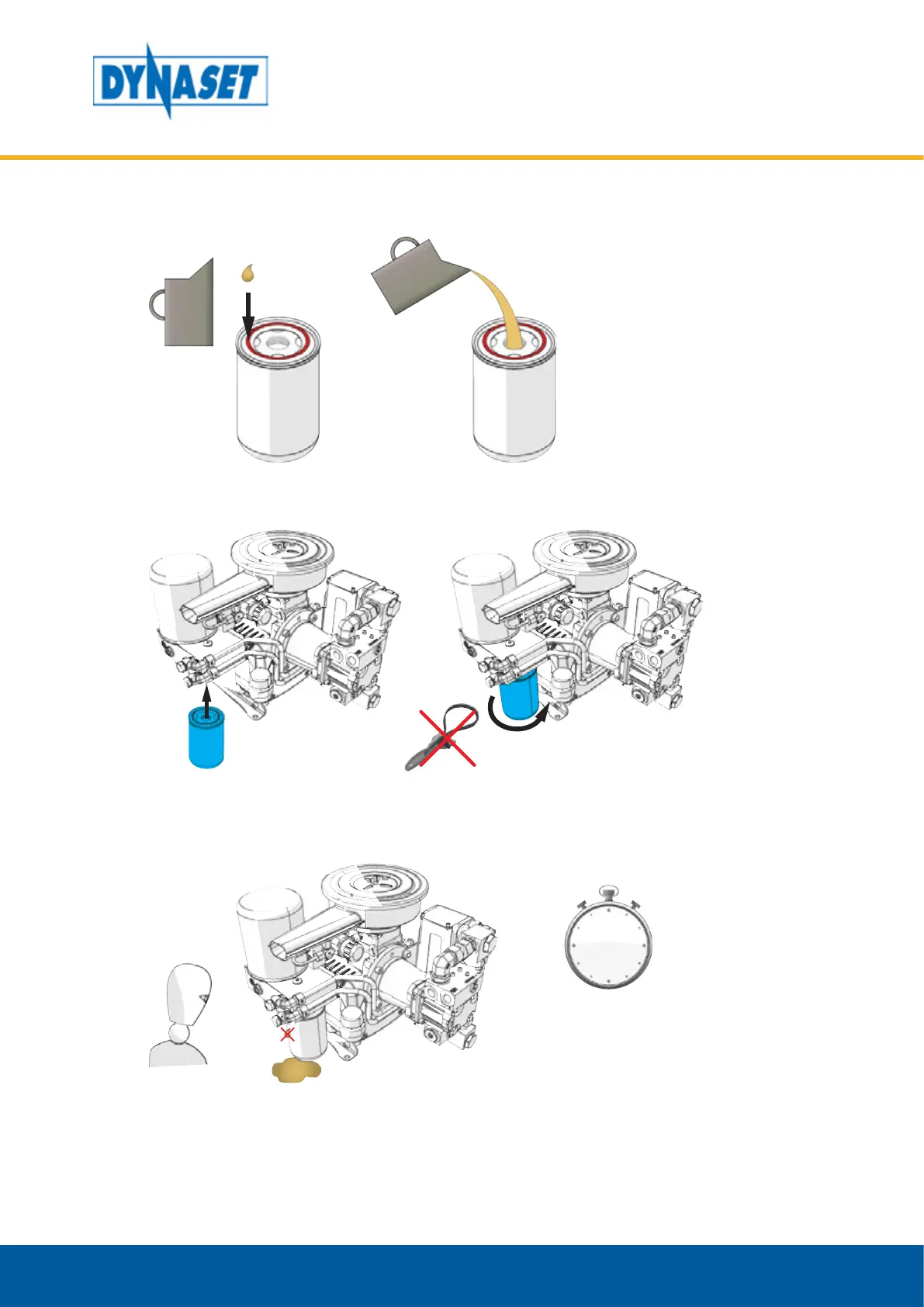 DYNASET